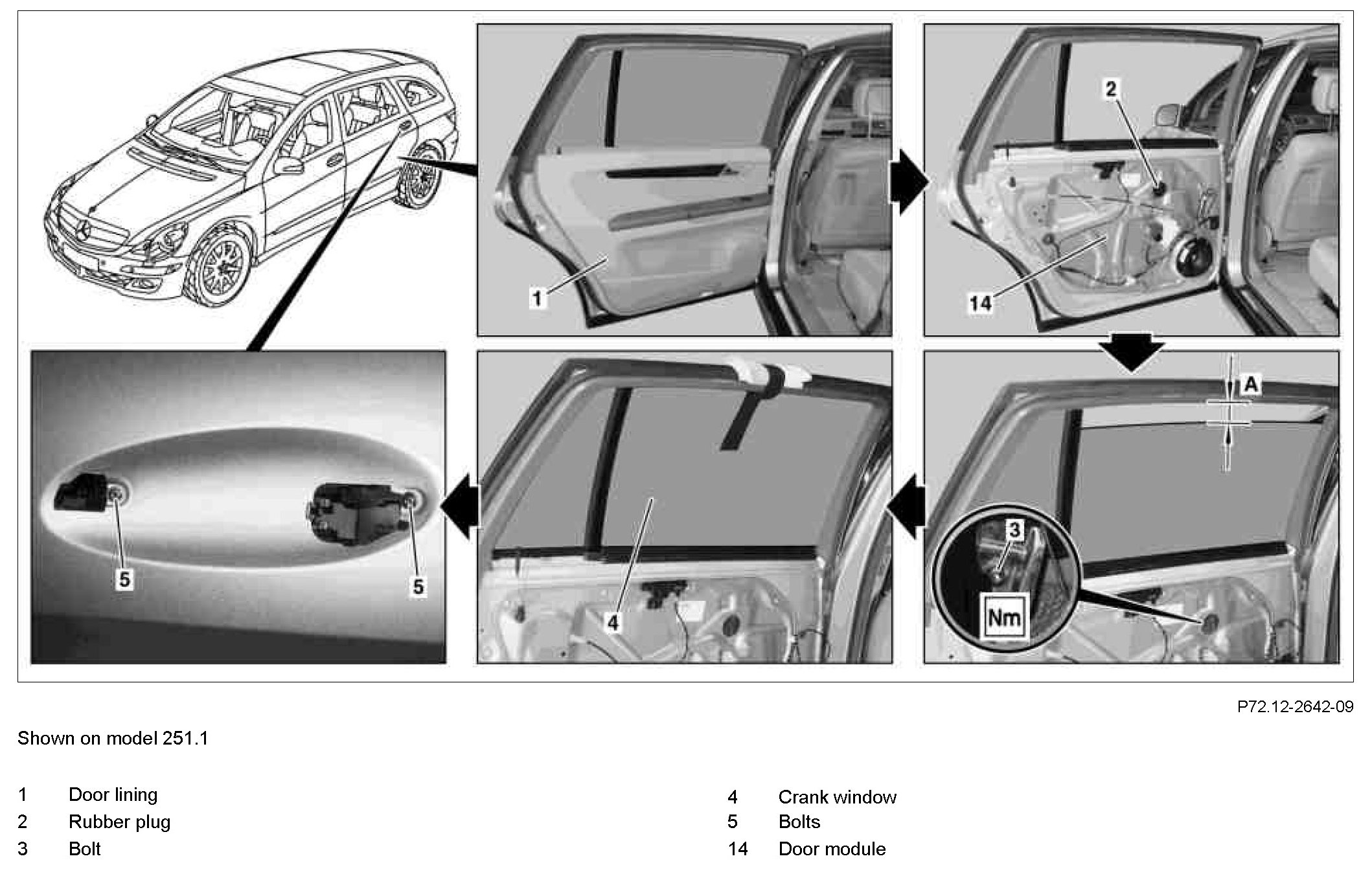 1

2

14

A

3

Nm

4

5

5

P72.12-2642-09

Shown on model 251.1

1 Door lining
2 Rubber plug
3 Bolt

4 Crank window
5 Bolts
14 Door module