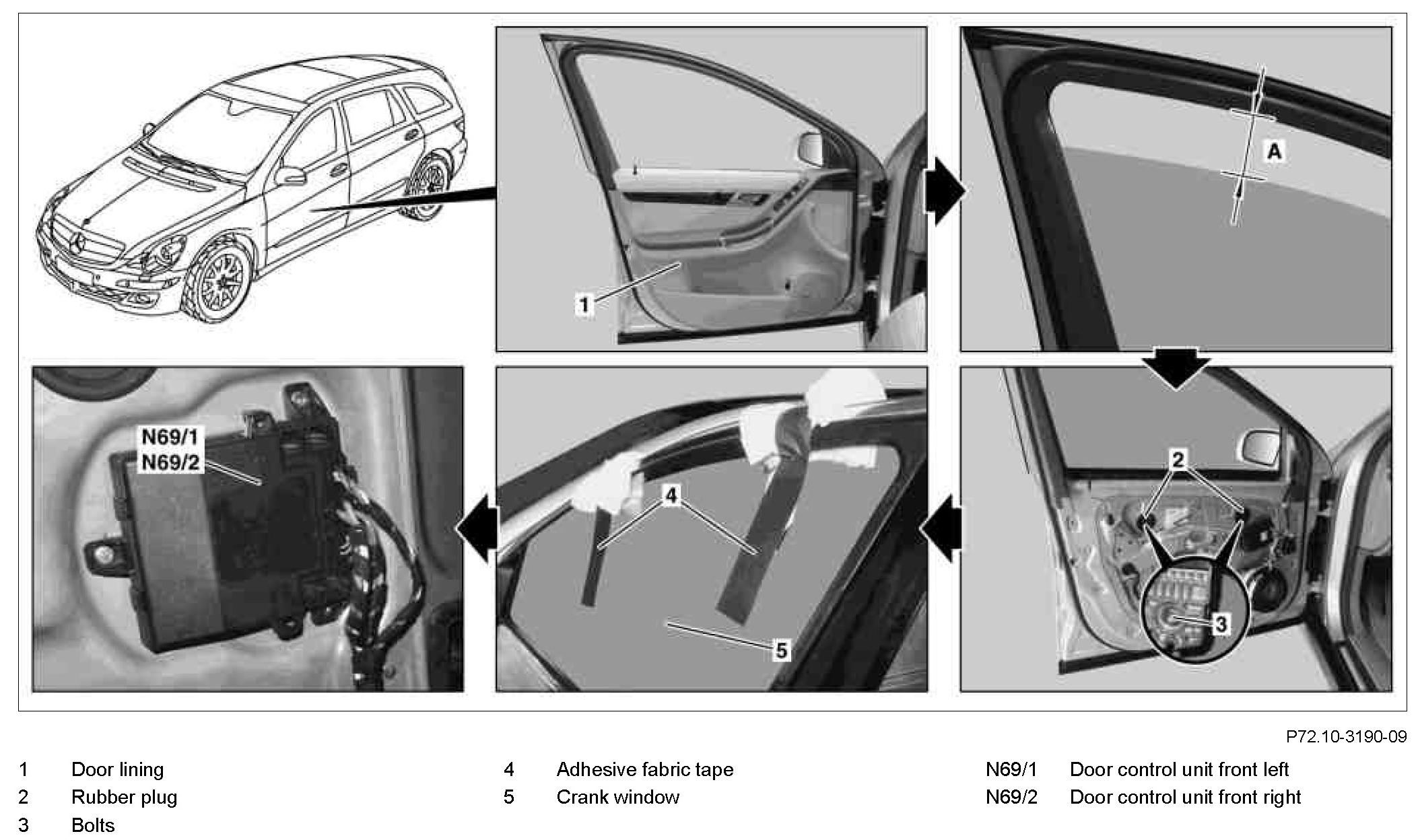 1

A

N69/1
N69/2

4

5

2

3

P72.10-3190-09

1 Door lining
2 Rubber plug
3 Bolts

4 Adhesive fabric tape
5 Crank window

N69/1 Door control unit front left
N69/2 Door control unit front right