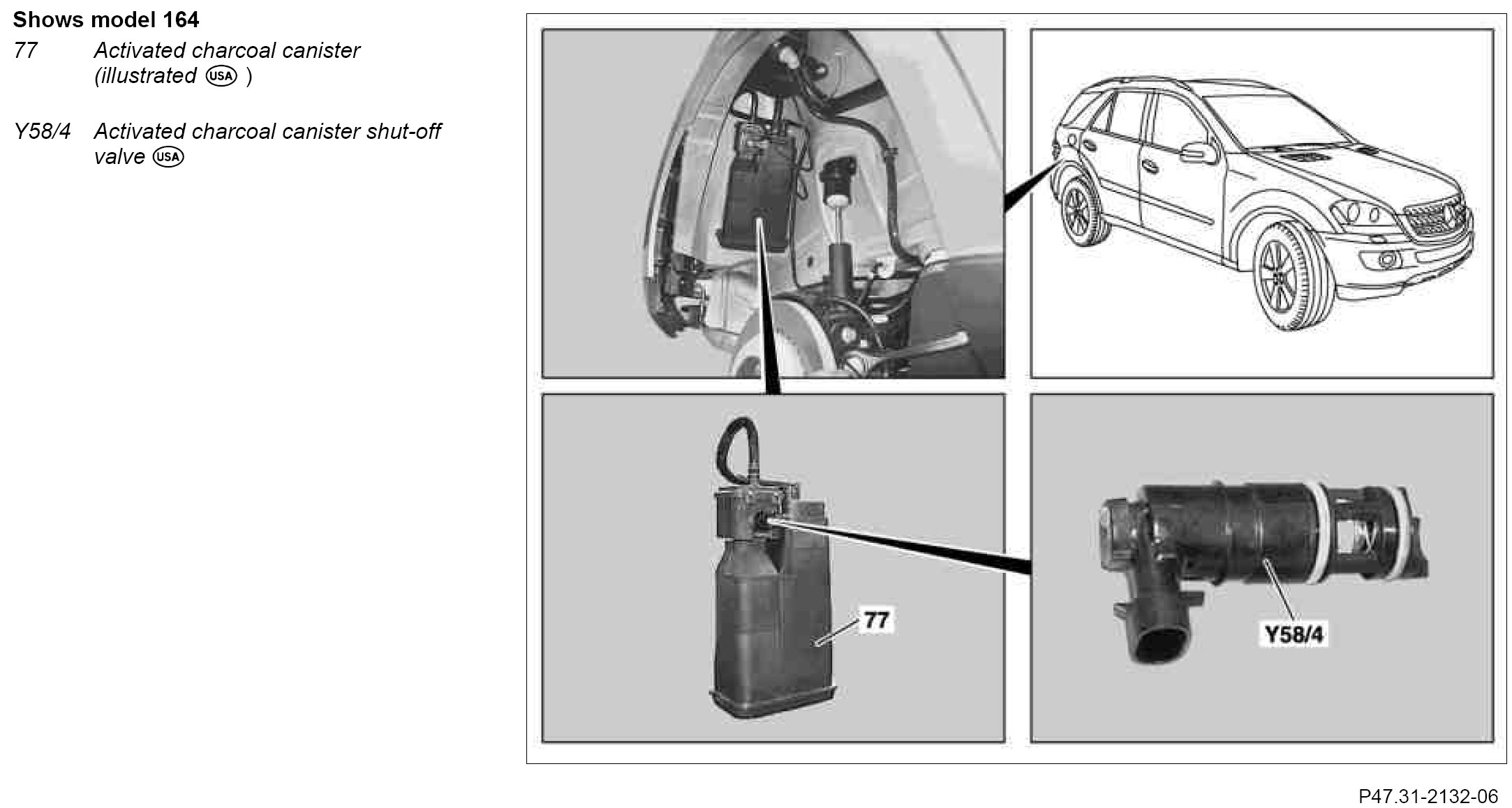 Shows model 164

77 Activated charcoal canister (illustrated USA )

Y58/4 Activated charcoal canister shut-off valve USA

77

Y58/4

P47.31-2132-06