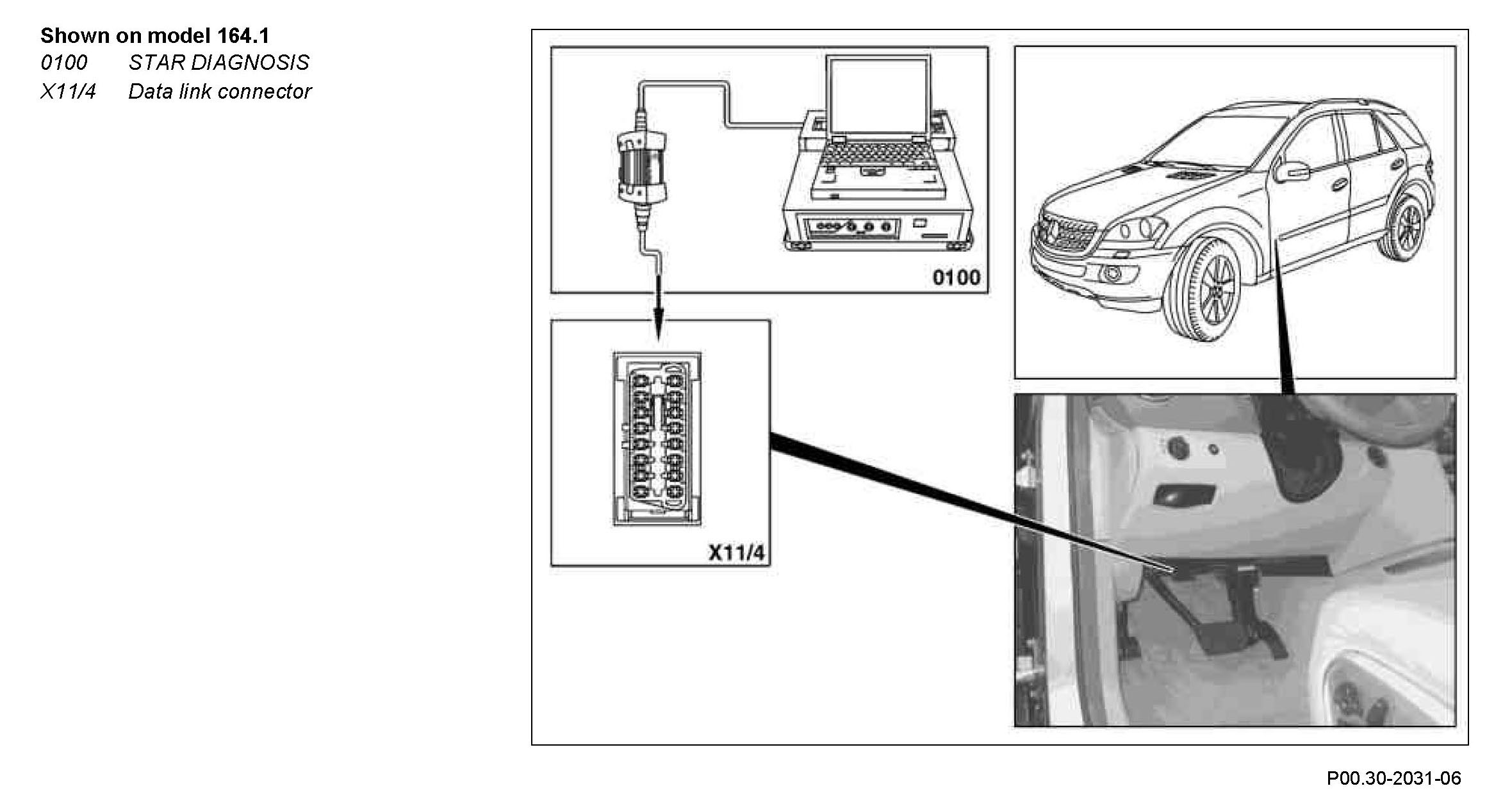 Shown on model 164.1
0100 STAR DIAGNOSIS
X11/4 Data link connector

0100

X11/4

P00.30-2031-06