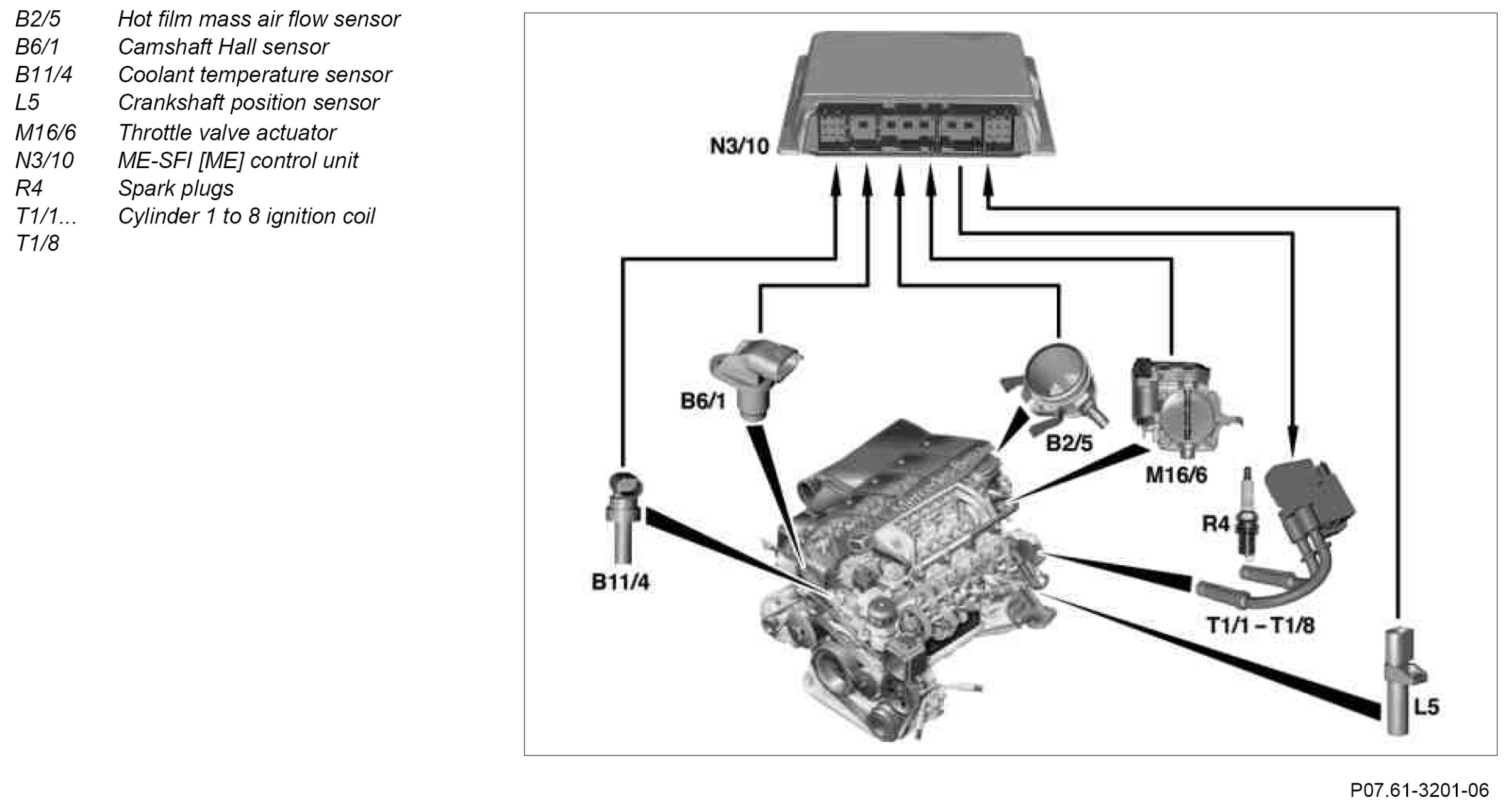 B2/5 Hot film mass air flow sensor
B6/1 Camshaft Hall sensor
B11/4 Coolant temperature sensor
L5 Crankshaft position sensor
M16/6 Throttle valve actuator
N3/10 ME-SFI [ME] control unit
R4 Spark plugs
T1/1... T1/8 Cylinder 1 to 8 ignition coil

N3/10

B6/1

B2/5

M16/6

R4

B11/4

T1/1 – T1/8

L5

P07.61-3201-06