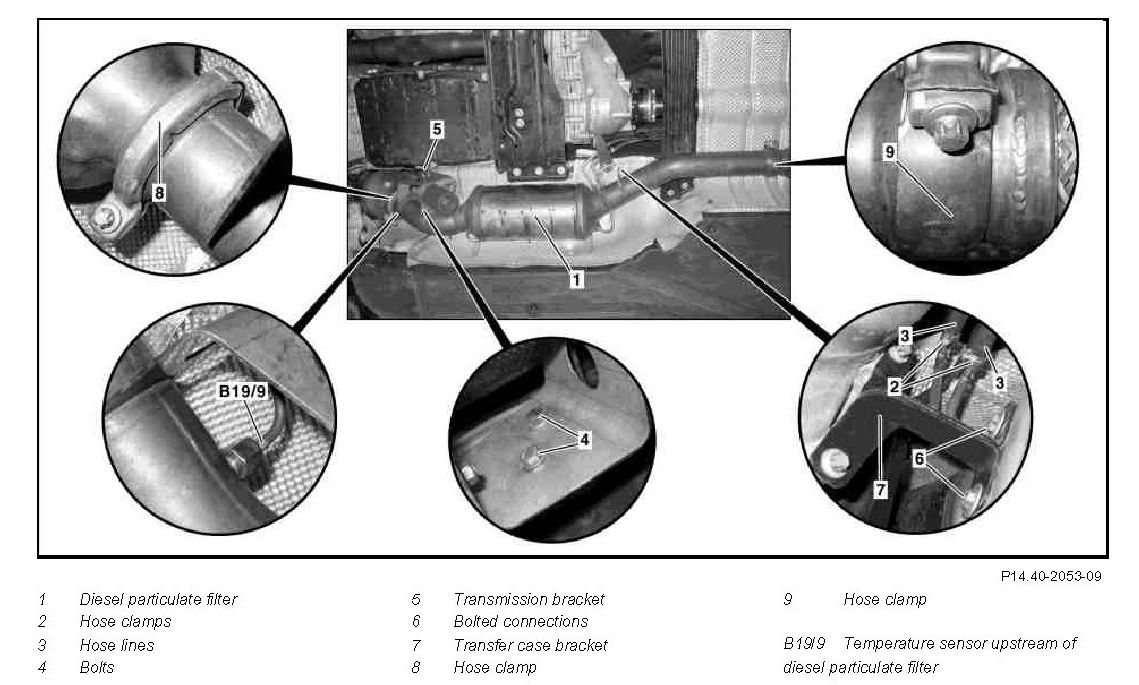 8

5

9

1

B19/9

4

3

2

3

6

7

P14.40-2053-09

1 Diesel particulate filter
2 Hose clamps
3 Hose lines
4 Bolts

5 Transmission bracket
6 Bolted connections
7 Transfer case bracket
8 Hose clamp

9 Hose clamp

B19/9 Temperature sensor upstream of diesel particulate filter