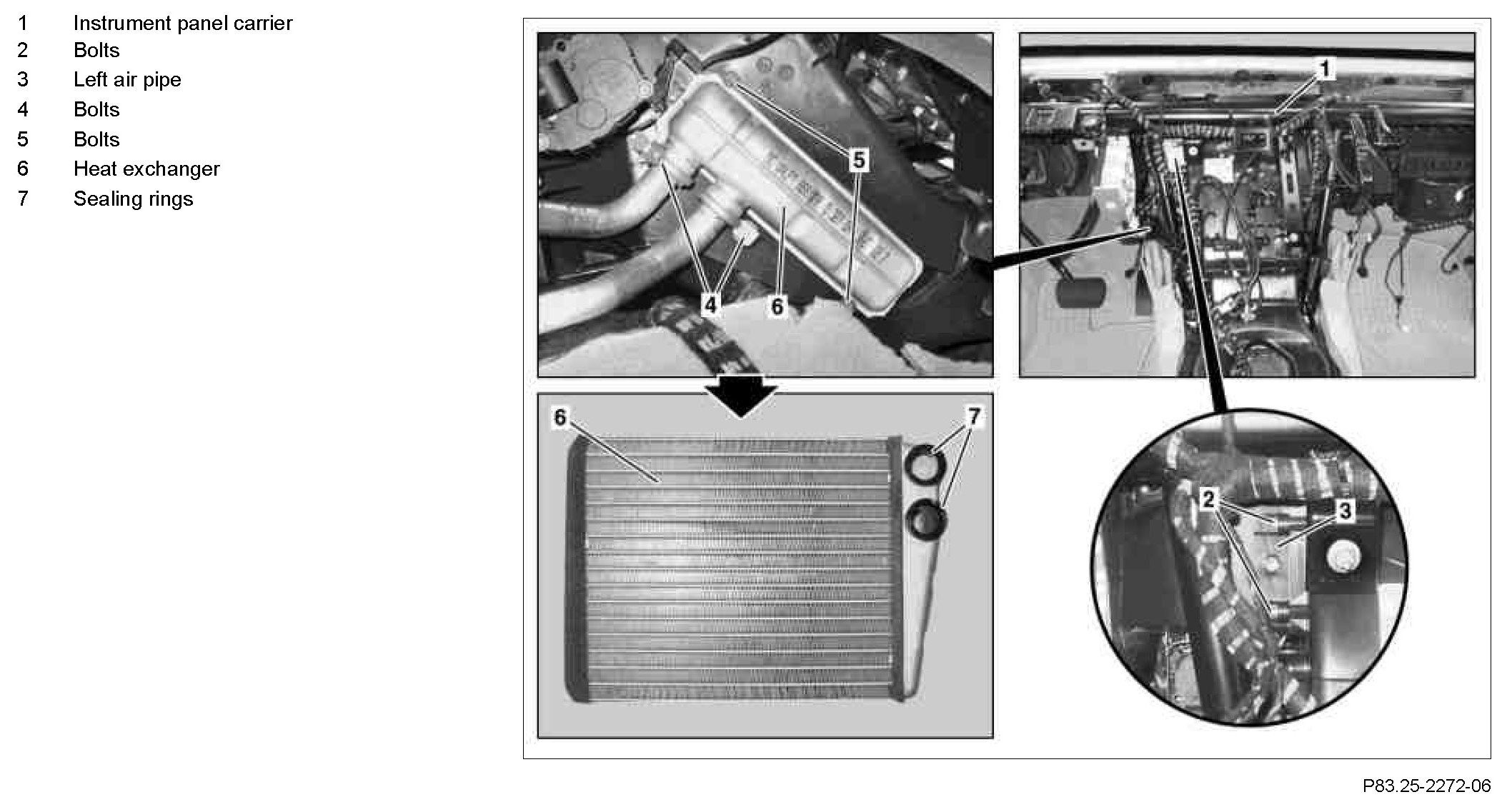 1 Instrument panel carrier
2 Bolts
3 Left air pipe
4 Bolts
5 Bolts
6 Heat exchanger
7 Sealing rings

5
4
6
1
6
7
2
3

P83.25-2272-06