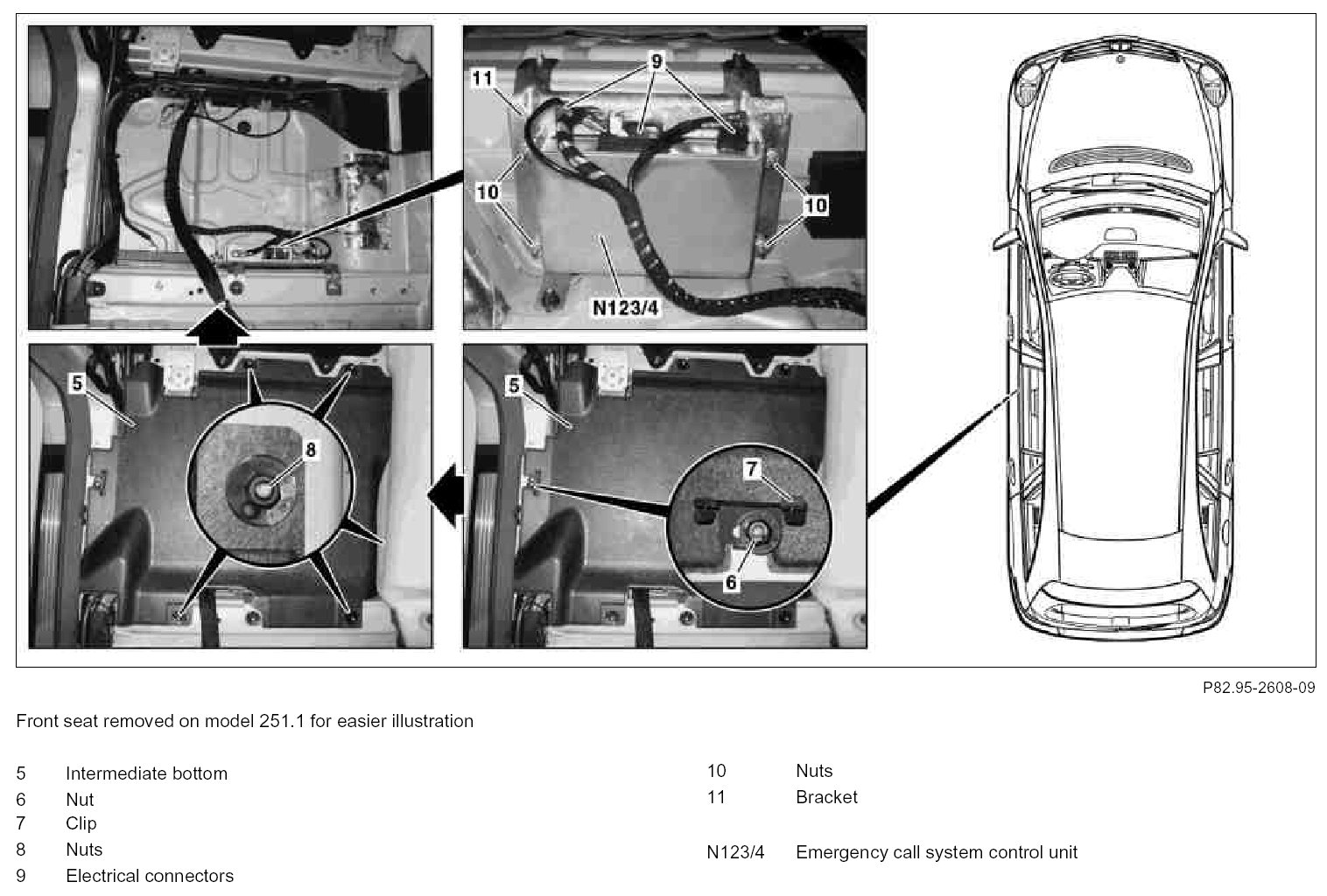 11
9
10
10
N123/4
5
8
5
7
6

P82.95-2608-09

Front seat removed on model 251.1 for easier illustration

5 Intermediate bottom
6 Nut
7 Clip
8 Nuts
9 Electrical connectors

10 Nuts
11 Bracket

N123/4 Emergency call system control unit