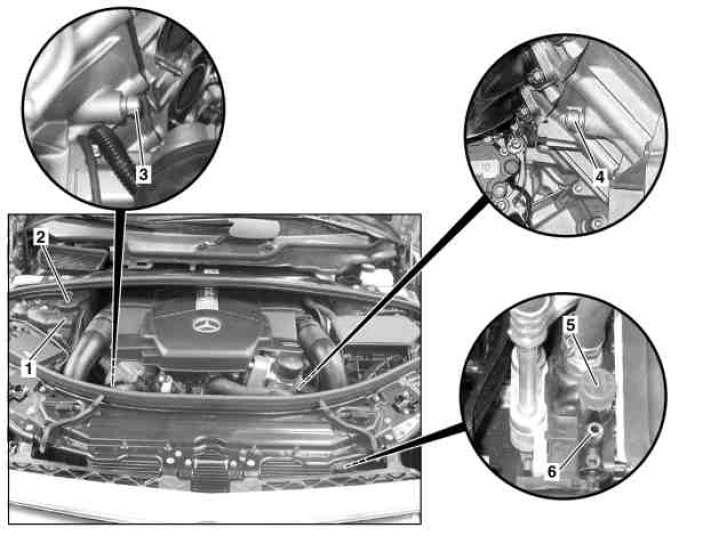 3
4
2
1
5
6