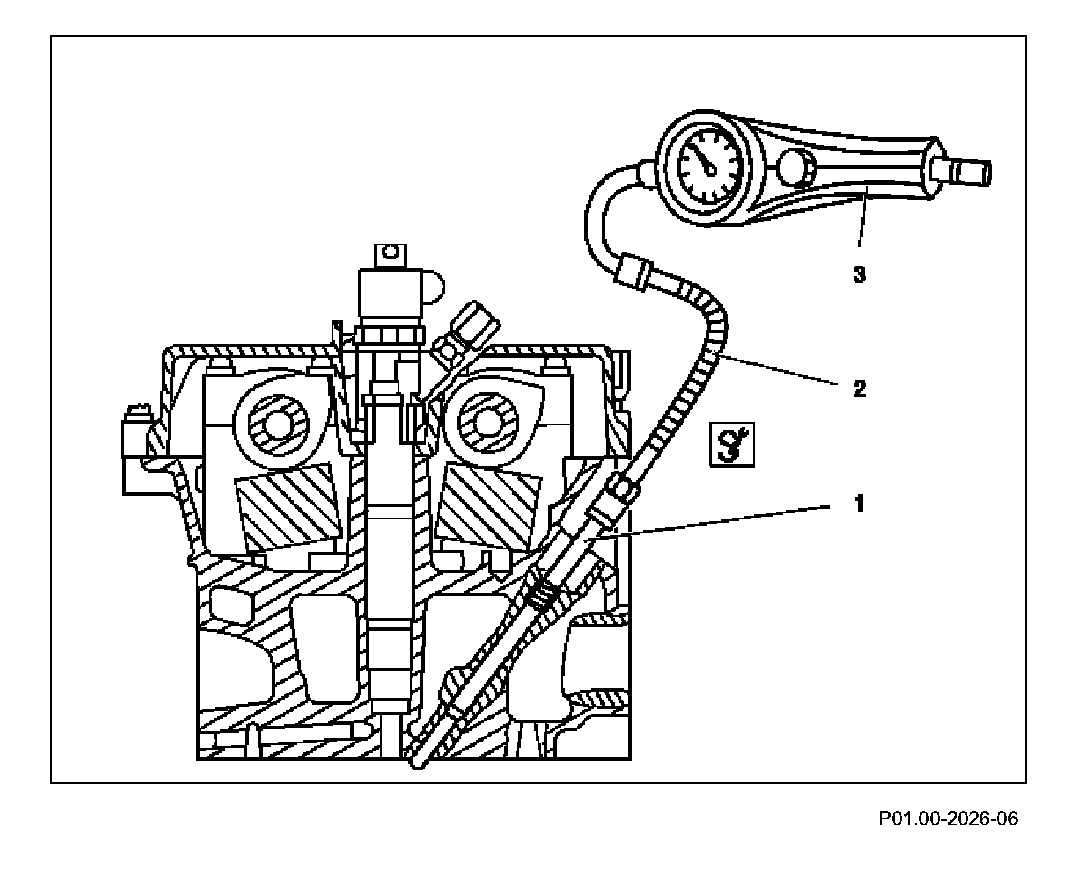 3

2

1

P01.00-2026-06