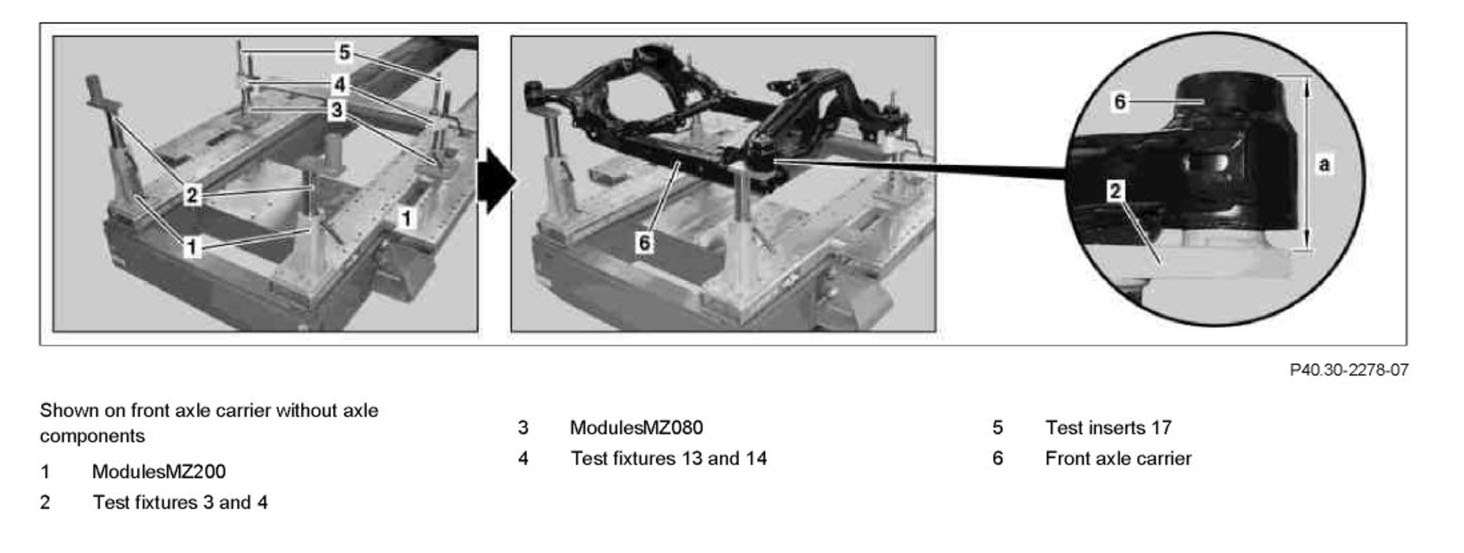 5
4
3
2
1
1
6
6
2
a

P40.30-2278-07

Shown on front axle carrier without axle components

1 ModulesMZ200

2 Test fixtures 3 and 4

3 ModulesMZ080

4 Test fixtures 13 and 14

5 Test inserts 17

6 Front axle carrier