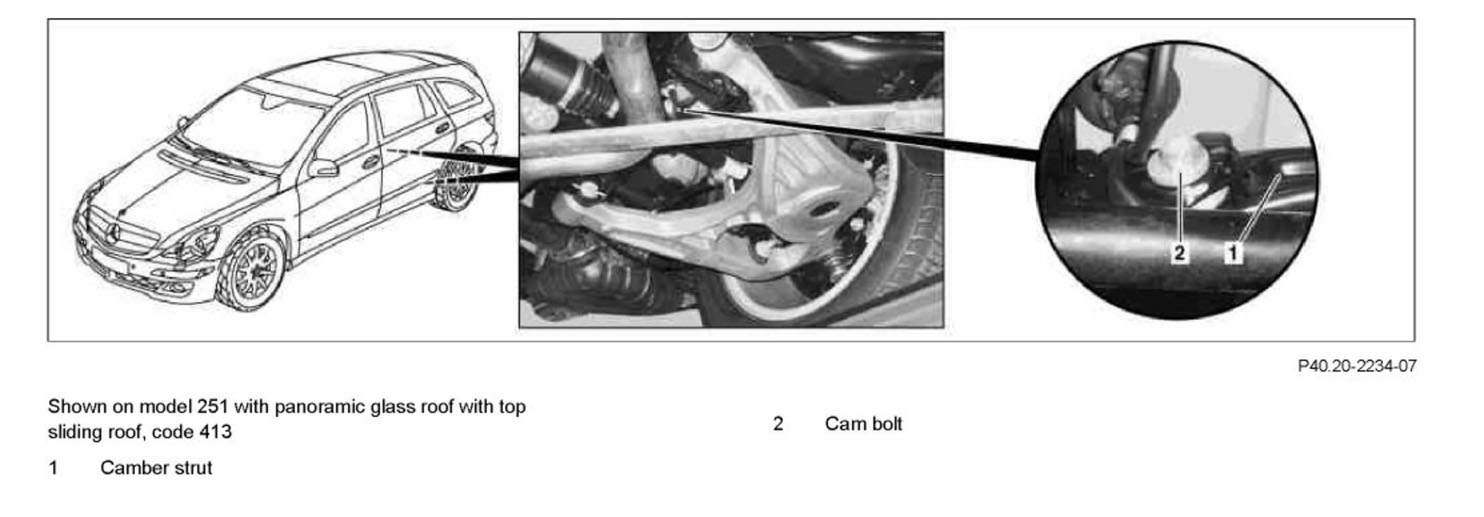 2

1

P40.20-2234-07

Shown on model 251 with panoramic glass roof with top sliding roof, code 413

1 Camber strut

2 Cam bolt