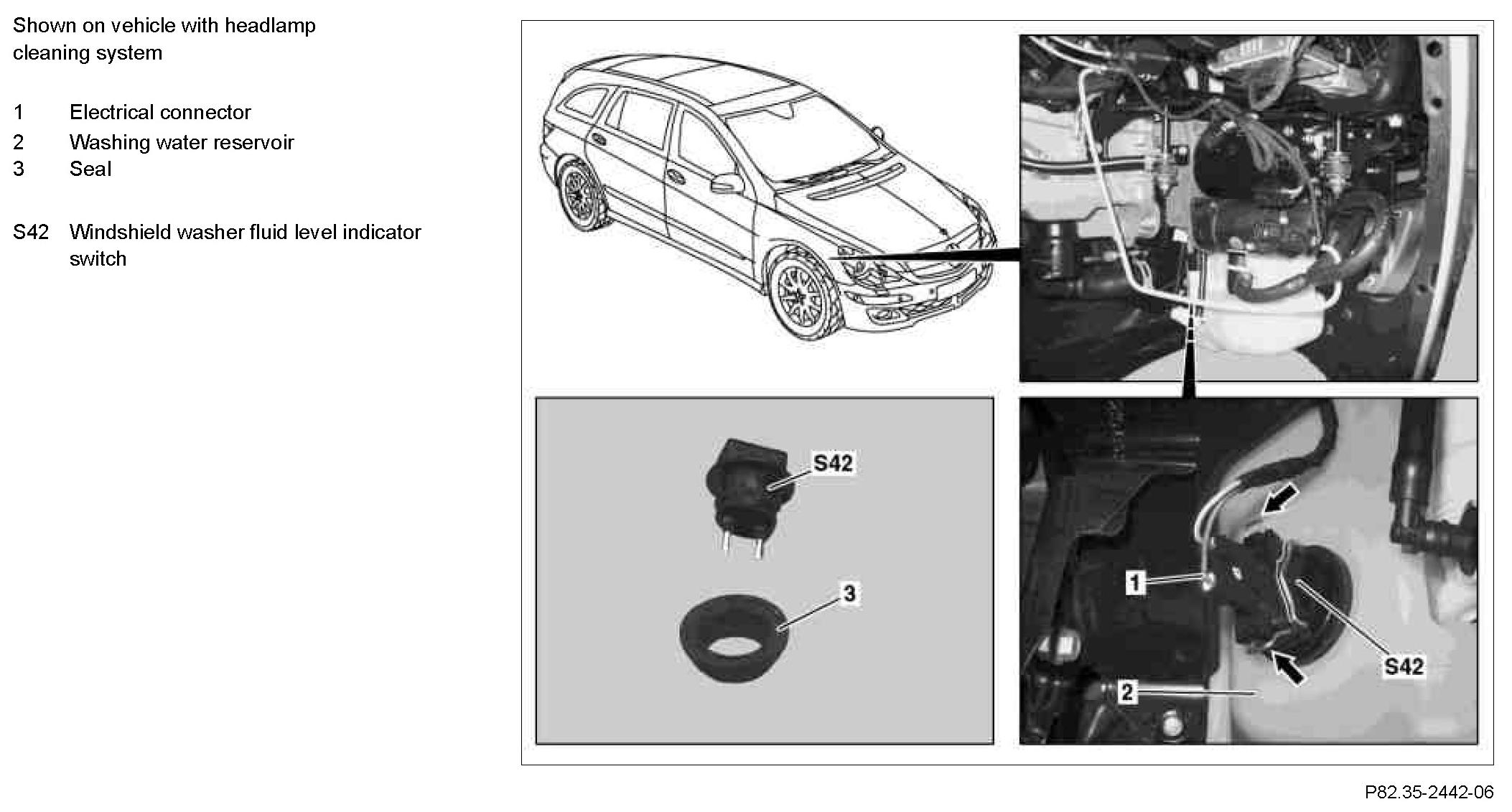 Shown on vehicle with headlamp cleaning system

1 Electrical connector
2 Washing water reservoir
3 Seal

S42 Windshield washer fluid level indicator switch

S42

3

1

S42

2

P82.35-2442-06