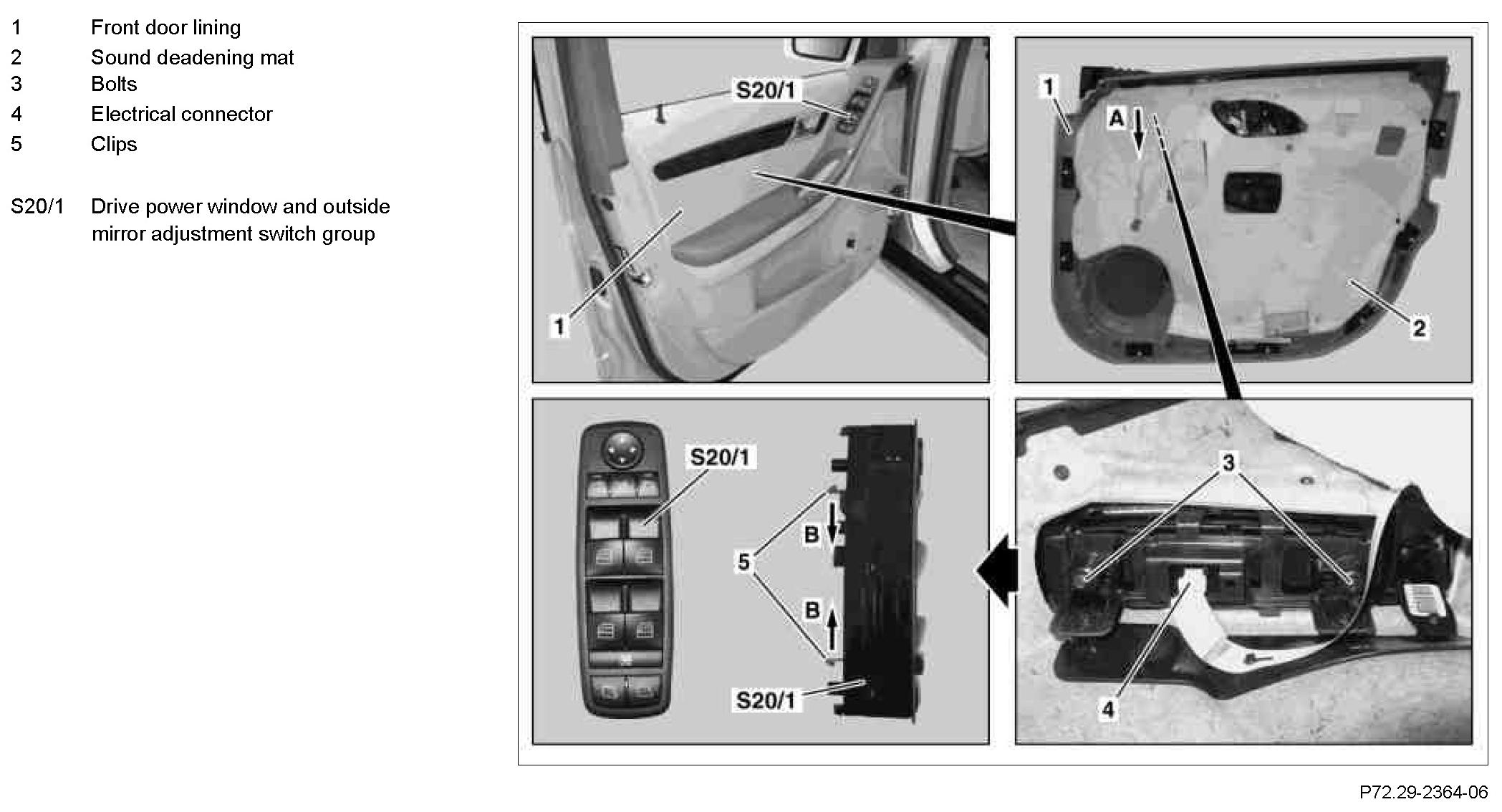 1 Front door lining
2 Sound deadening mat
3 Bolts
4 Electrical connector
5 Clips

S20/1 Drive power window and outside mirror adjustment switch group

S20/1

1

1

A

2

S20/1

5

B

B

S20/1

3

4

P72.29-2364-06