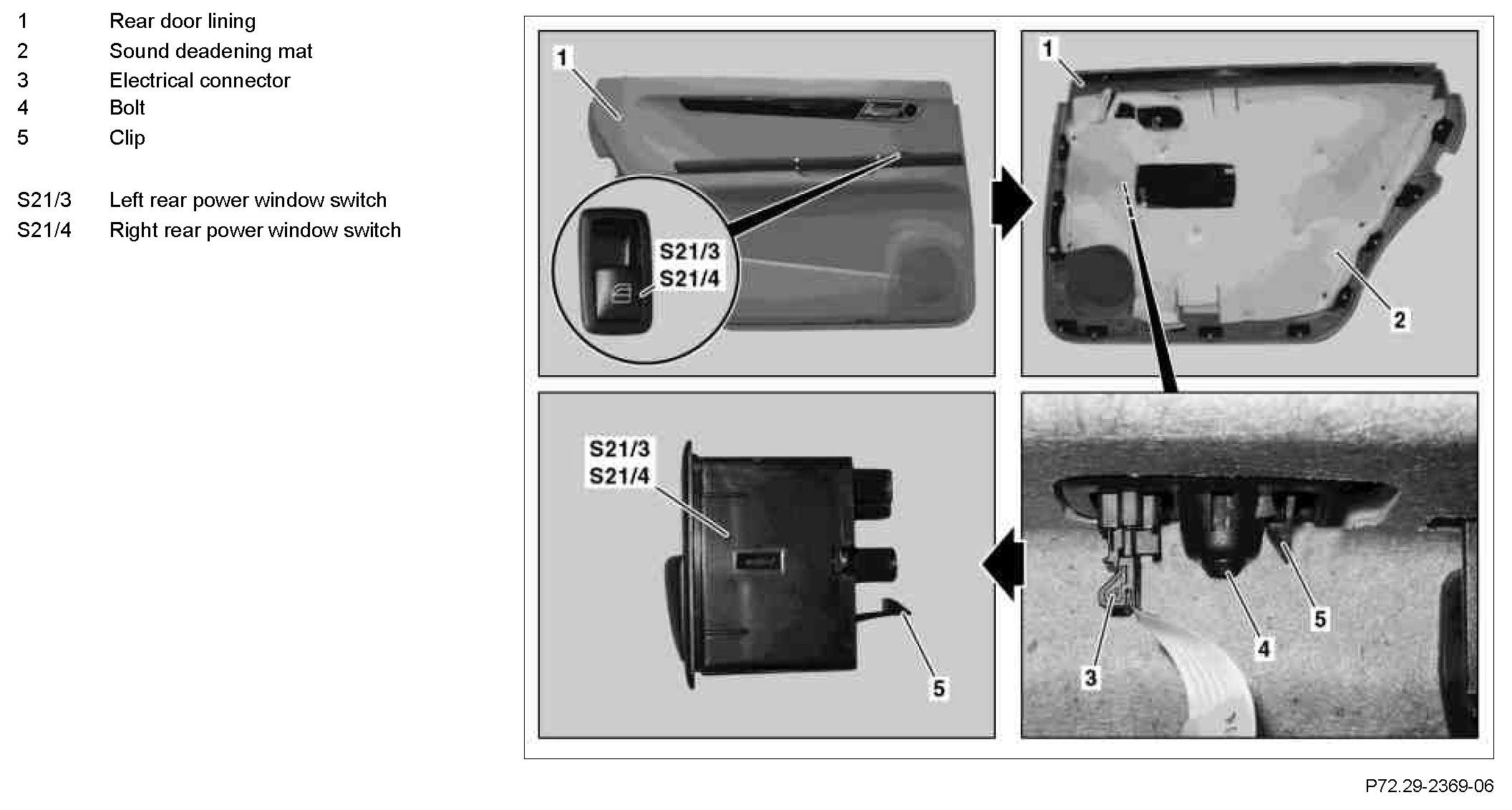 1 Rear door lining
2 Sound deadening mat
3 Electrical connector
4 Bolt
5 Clip

S21/3 Left rear power window switch
S21/4 Right rear power window switch

1
S21/3
S21/4

1
2

S21/3
S21/4
5

3
4
5

P72.29-2369-06