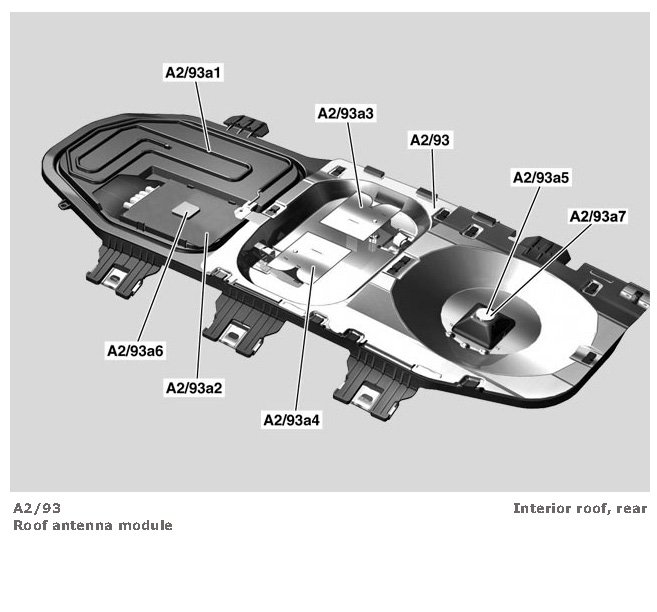 A2/93a1

A2/93a3

A2/93

A2/93a5

A2/93a7

A2/93a6

A2/93a2

A2/93a4

A2/93
Roof antenna module

Interior roof, rear