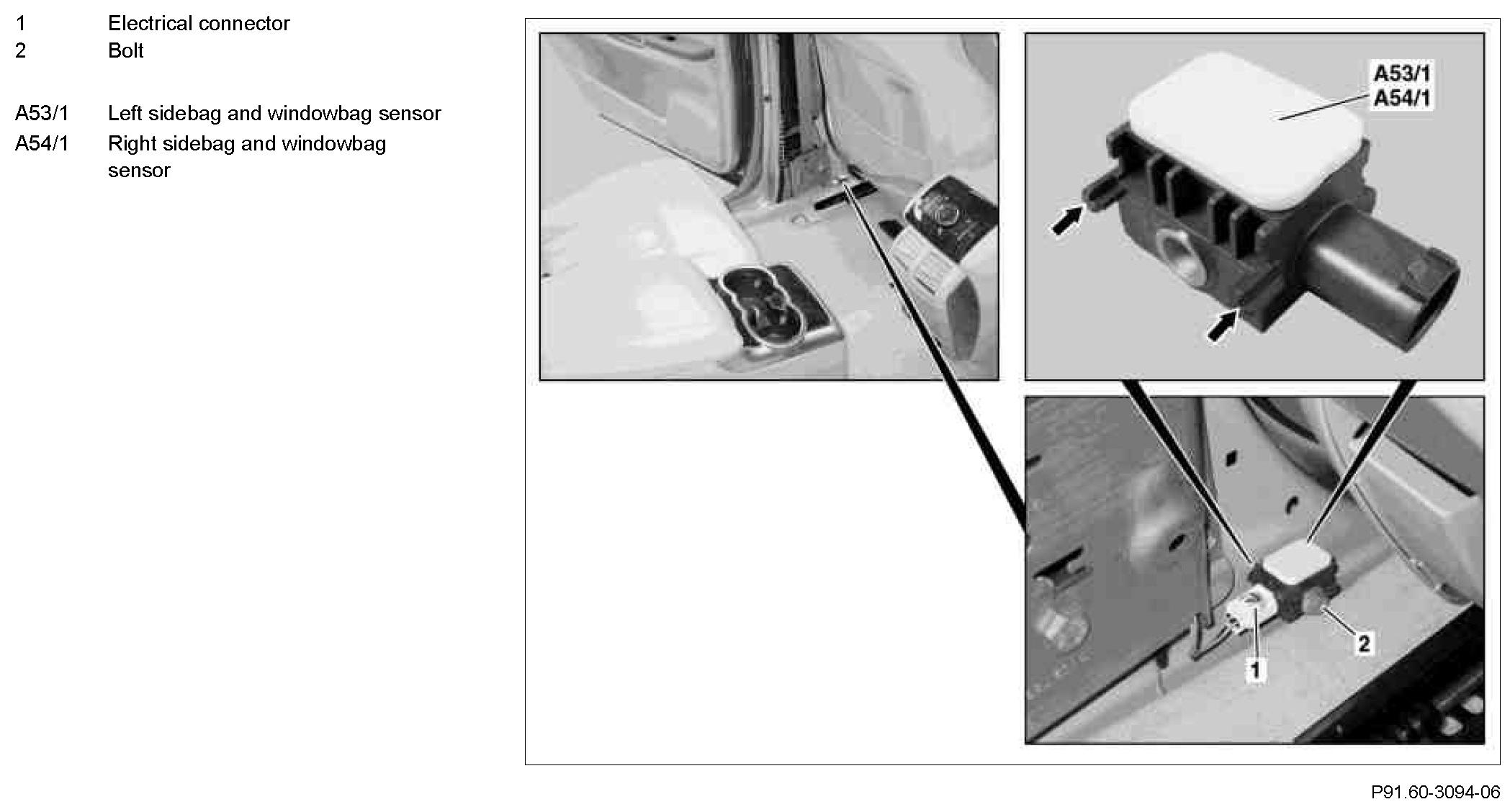 1 Electrical connector
2 Bolt

A53/1 Left sidebag and windowbag sensor
A54/1 Right sidebag and windowbag sensor

A53/1
A54/1

1
2

P91.60-3094-06