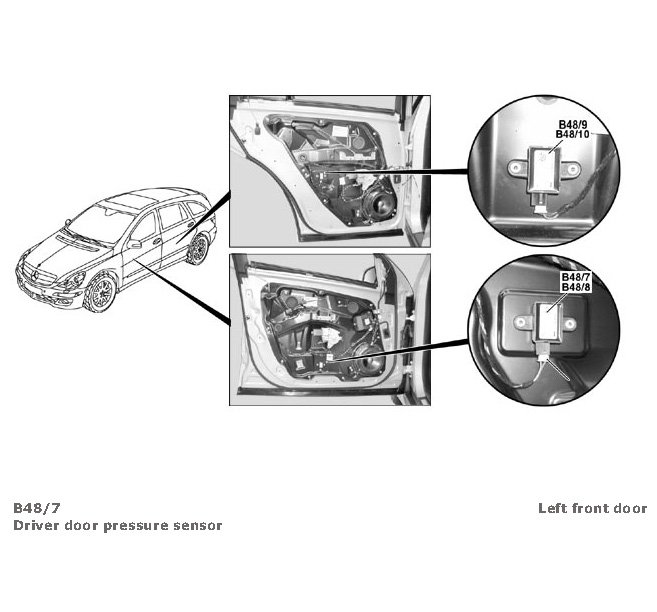 B48/9
B48/10

B48/7
B48/8

B48/7
Driver door pressure sensor

Left front door