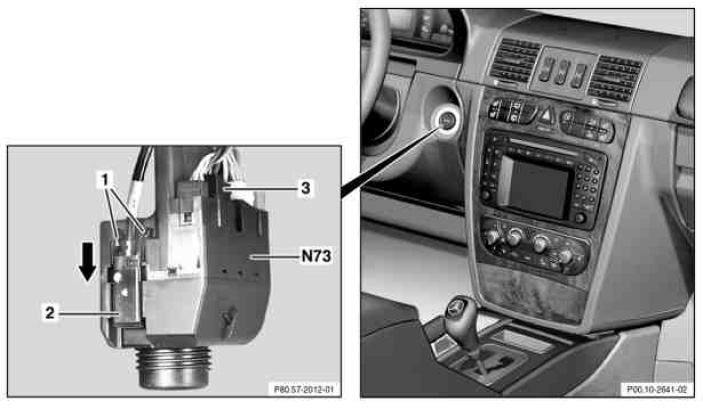 1
3
N73
2
P80.57-2012-01
P00.10-2641-02