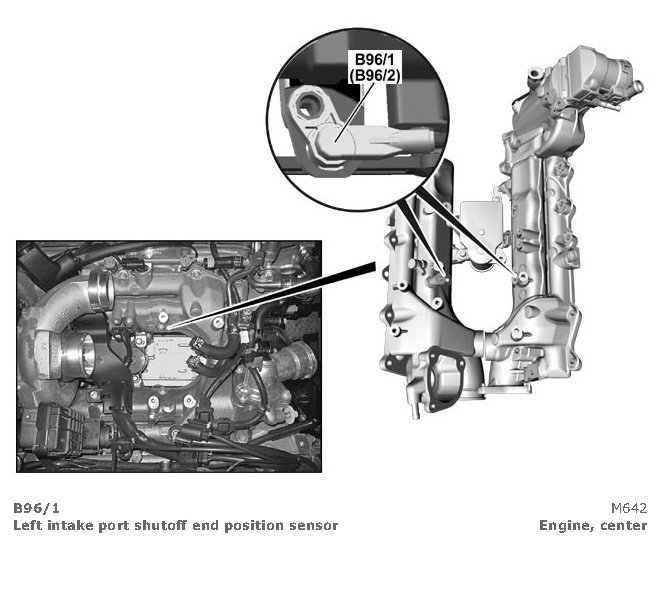 B96/1
(B96/2)

B96/1
Left intake port shutoff end position sensor

M642
Engine, center