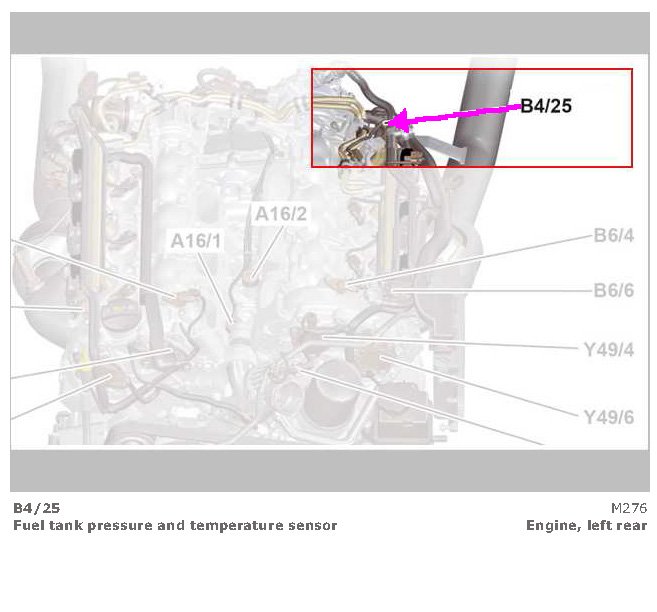 B4/25

A16/2

A16/1

B6/4

B6/6

Y49/4

Y49/6

B4/25
Fuel tank pressure and temperature sensor

M276
Engine, left rear