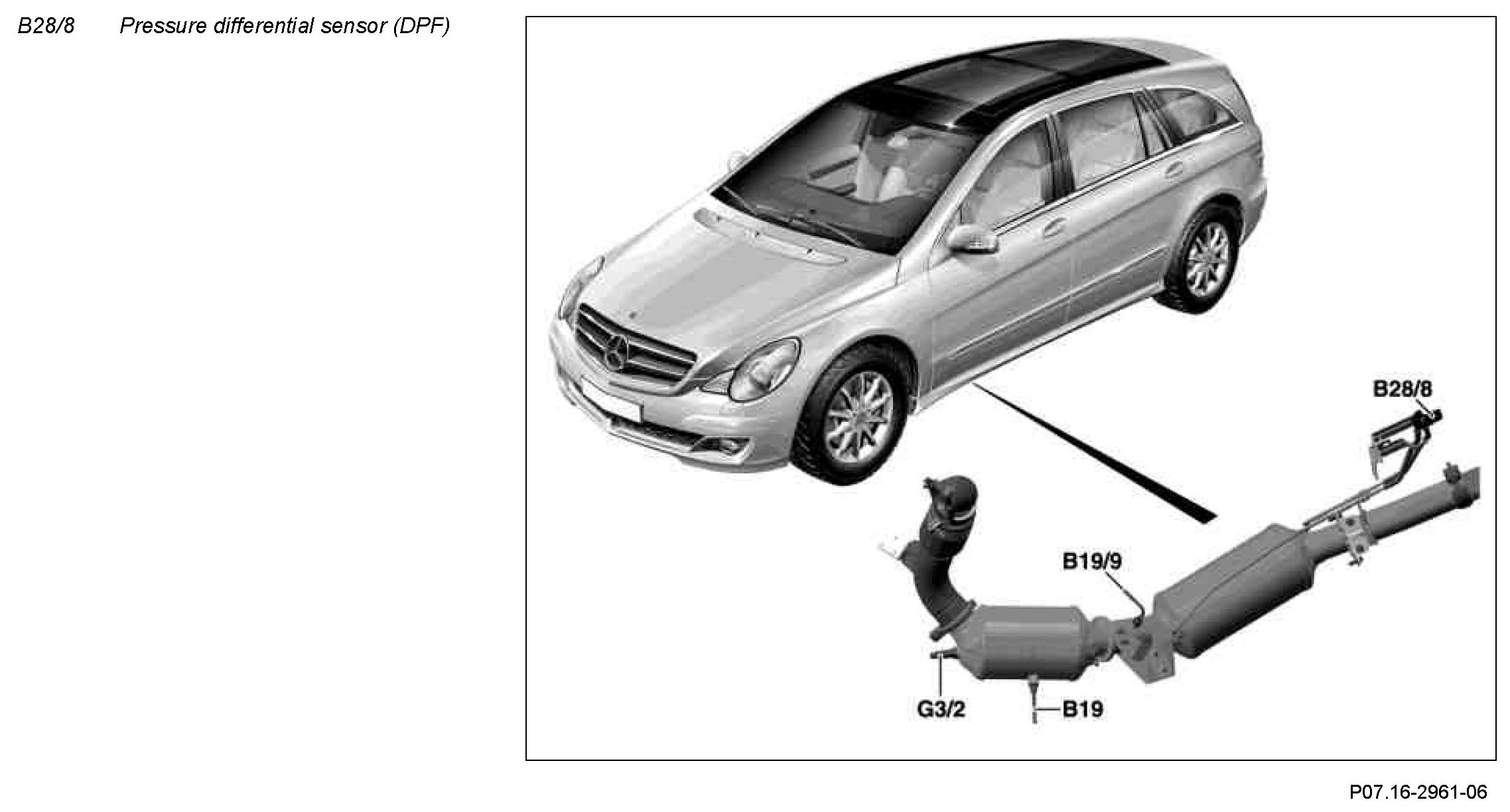 B28/8 Pressure differential sensor (DPF)

B28/8

B19/9

G3/2

B19

P07.16-2961-06