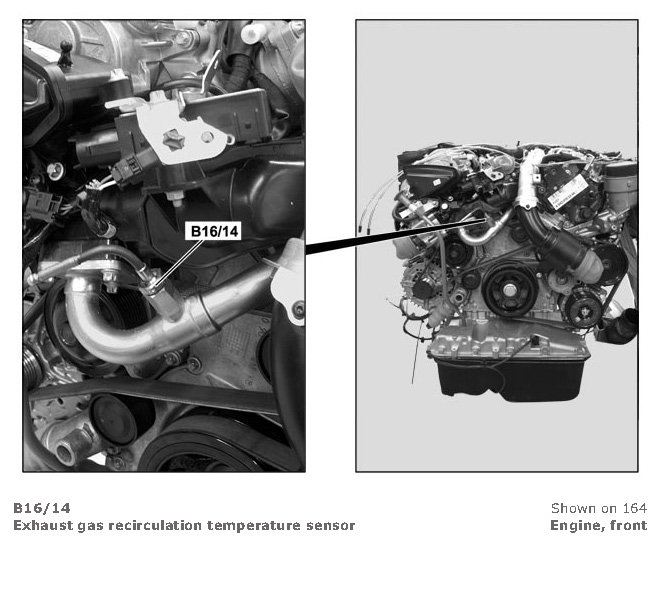 B16/14

B16/14
Exhaust gas recirculation temperature sensor

Shown on 164
Engine, front