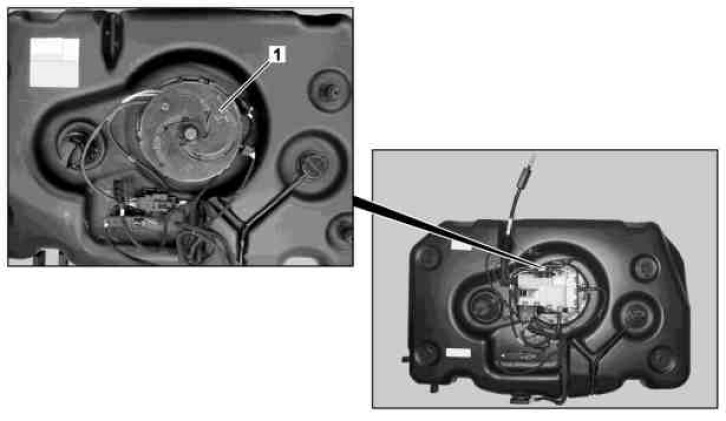 1