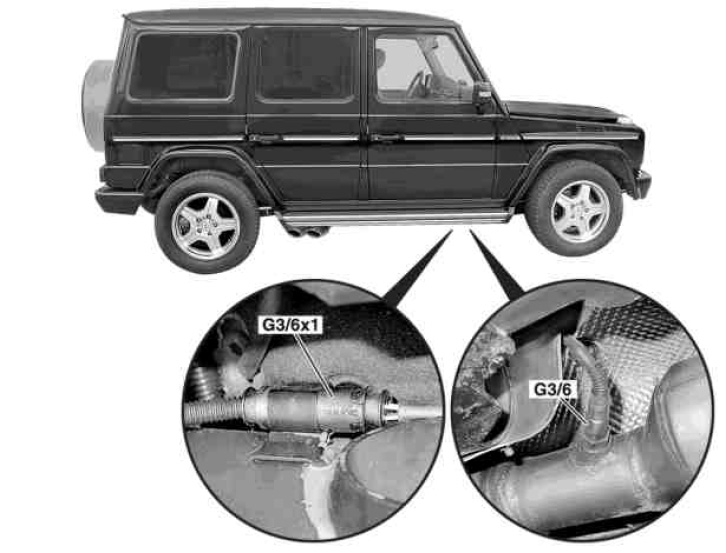 G3/6x1

G3/6