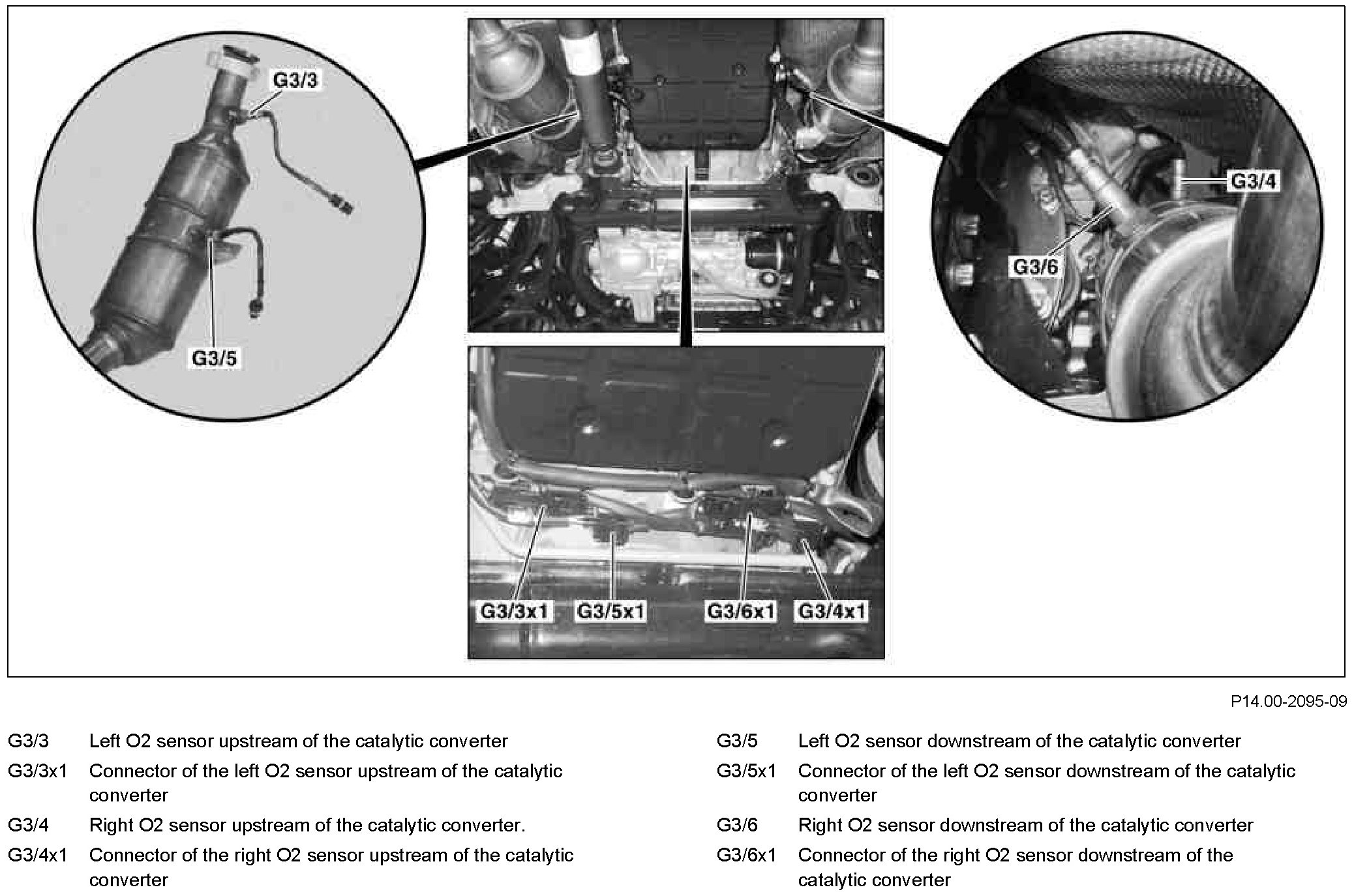 G3/3

G3/5

G3/4

G3/6

G3/3x1 G3/5x1 G3/6x1 G3/4x1

P14.00-2095-09

G3/3 Left O2 sensor upstream of the catalytic converter

G3/3x1 Connector of the left O2 sensor upstream of the catalytic converter

G3/4 Right O2 sensor upstream of the catalytic converter.

G3/4x1 Connector of the right O2 sensor upstream of the catalytic converter

G3/5 Left O2 sensor downstream of the catalytic converter

G3/5x1 Connector of the left O2 sensor downstream of the catalytic converter

G3/6 Right O2 sensor downstream of the catalytic converter

G3/6x1 Connector of the right O2 sensor downstream of the catalytic converter