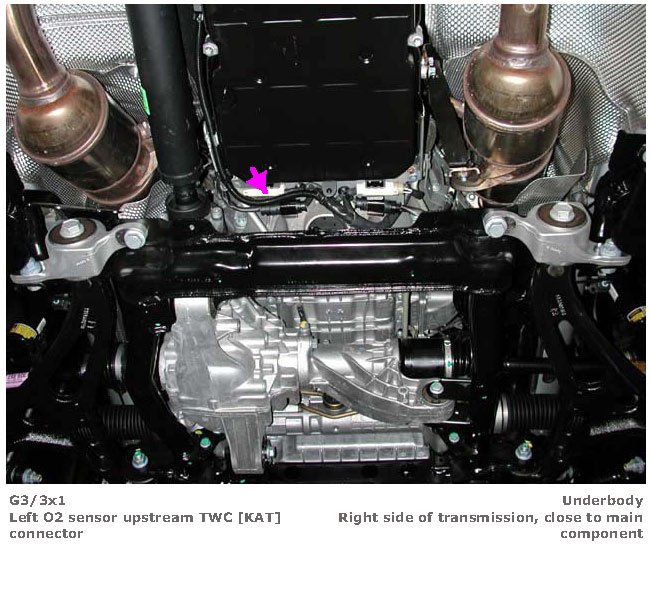 G3/3x1
Left O2 sensor upstream TWC [KAT] connector

Underbody
Right side of transmission, close to main component