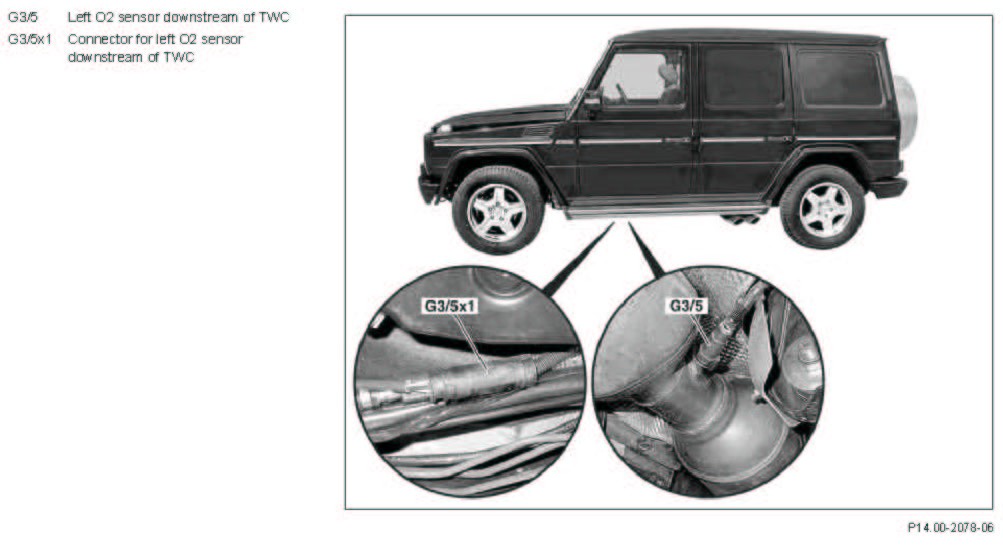 G3/5 Left O2 sensor downstream of TWC
G3/5x1 Connector for left O2 sensor downstream of TWC

G3/5x1

G3/5

P14.00-2078-06