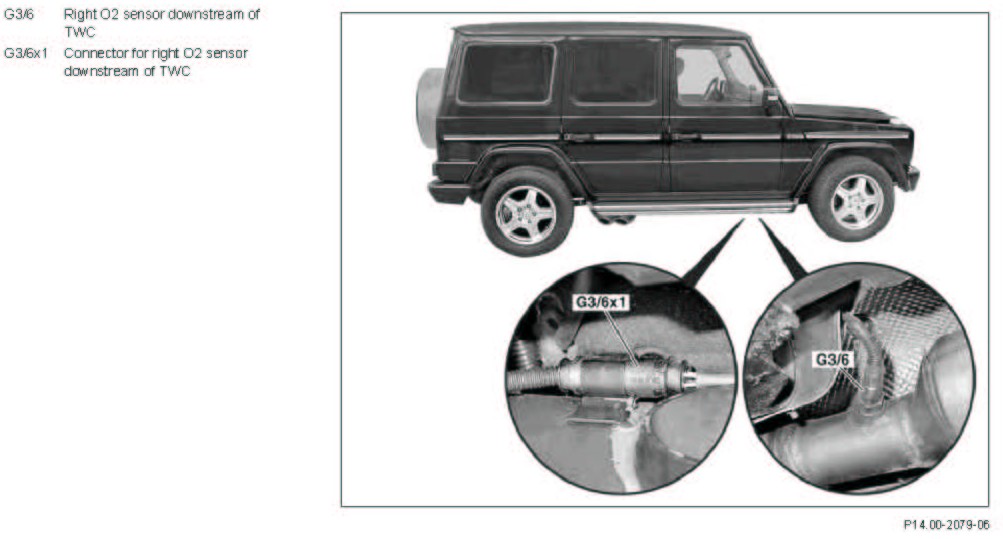 G3/6 Right O2 sensor downstream of TWC
G3/6x1 Connector for right O2 sensor downstream of TWC

G3/6x1

G3/6

P14.00-2079-06