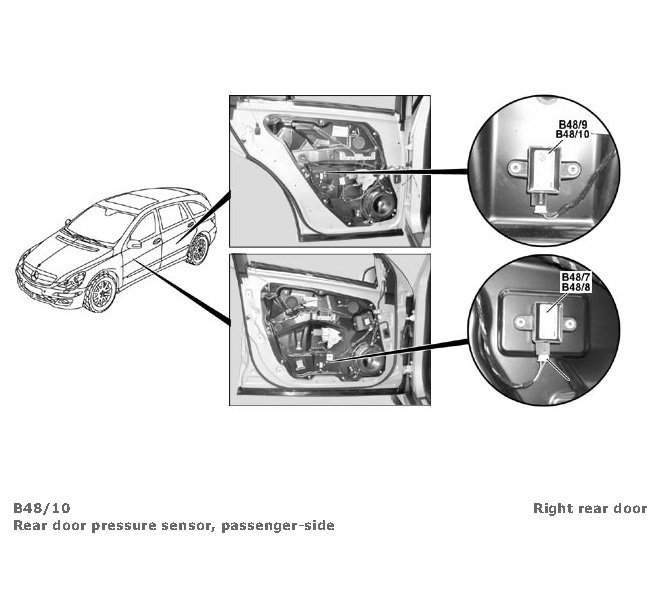 B48/9
B48/10

B48/7
B48/8

B48/10
Rear door pressure sensor, passenger-side

Right rear door