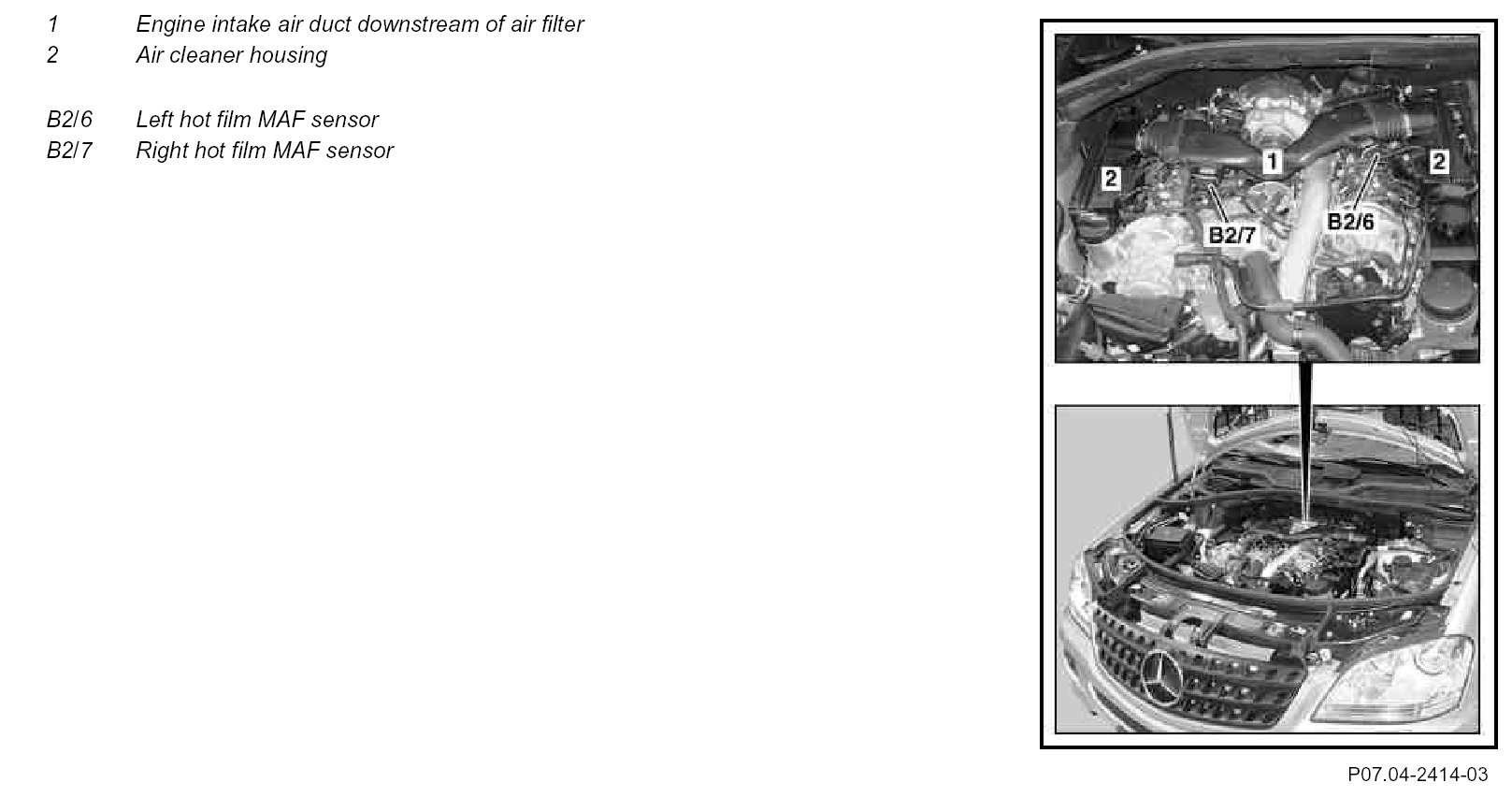 1 Engine intake air duct downstream of air filter
2 Air cleaner housing

B2/6 Left hot film MAF sensor
B2/7 Right hot film MAF sensor

2
1
2
B2/7
B2/6

P07.04-2414-03