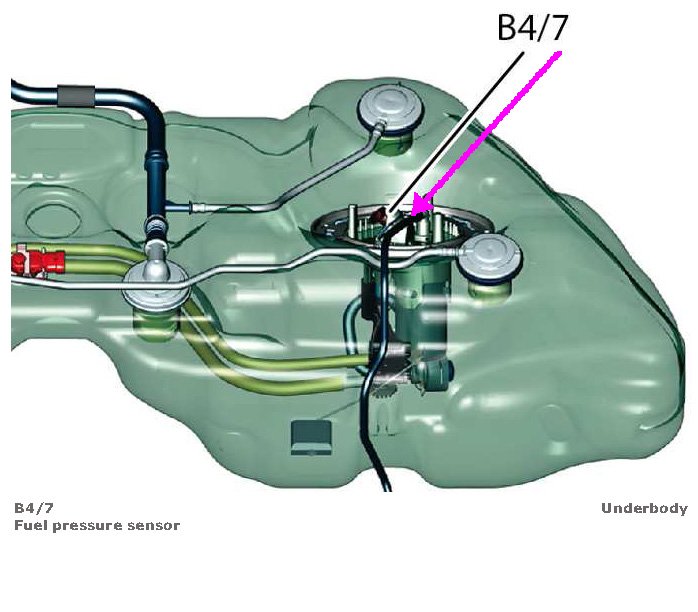 B4/7

B4/7
Fuel pressure sensor

Underbody