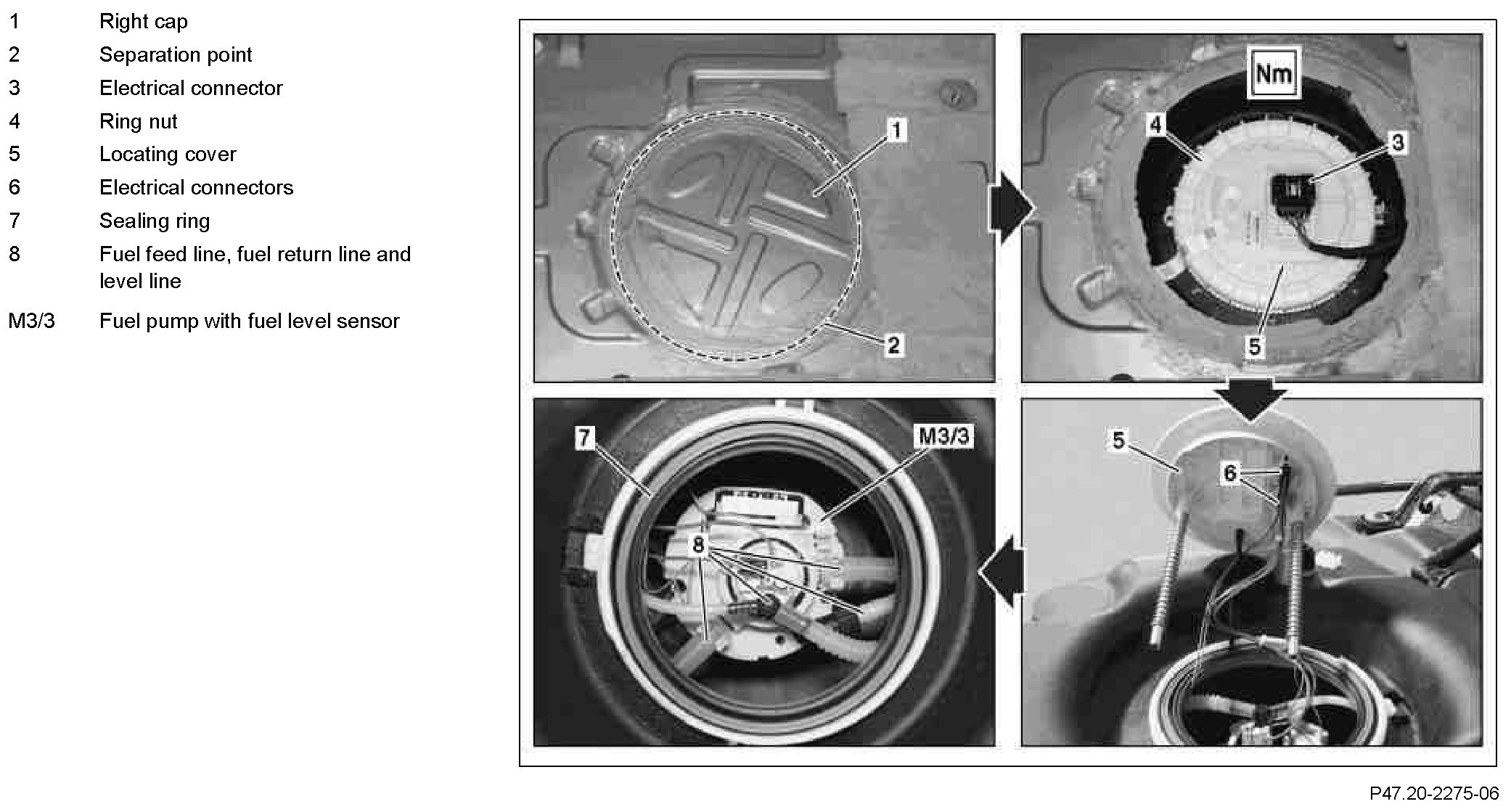 1 Right cap
2 Separation point
3 Electrical connector
4 Ring nut
5 Locating cover
6 Electrical connectors
7 Sealing ring
8 Fuel feed line, fuel return line and level line
M3/3 Fuel pump with fuel level sensor

1
2
Nm
4
3
5
7
M3/3
8
5
6

P47.20-2275-06