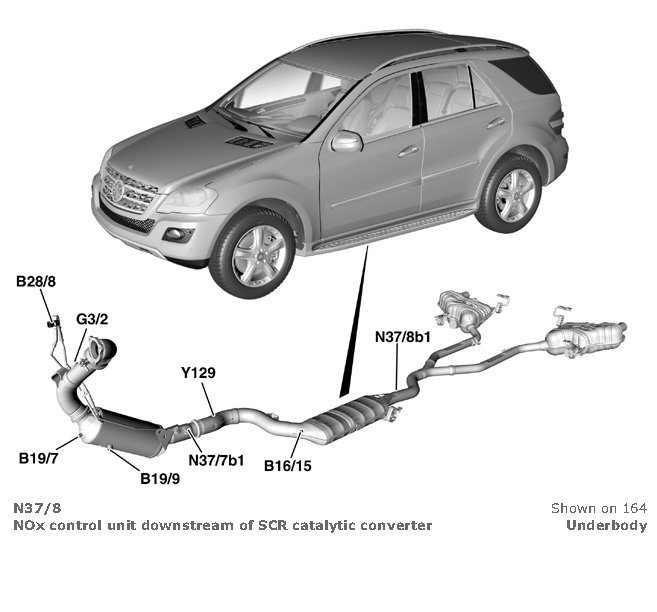 B28/8

G3/2

Y129

N37/8b1

B19/7

B19/9

N37/7b1

B16/15

N37/8
NOx control unit downstream of SCR catalytic converter

Shown on 164
Underbody