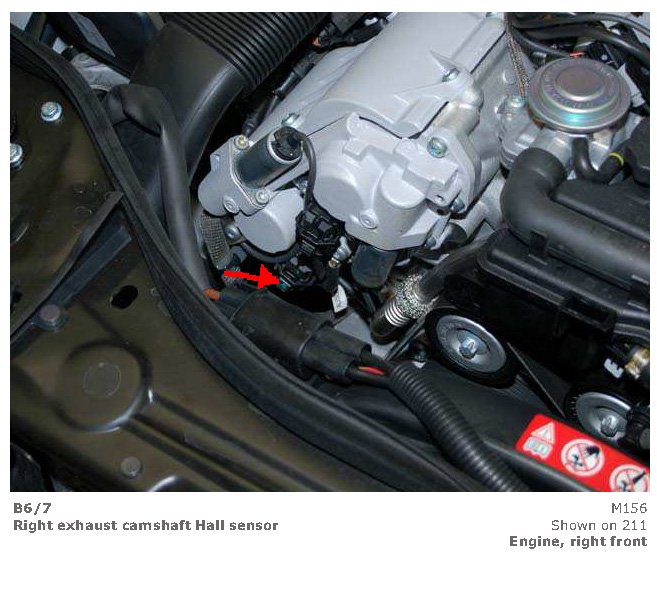 B6/7
Right exhaust camshaft Hall sensor

M156
Shown on 211
Engine, right front