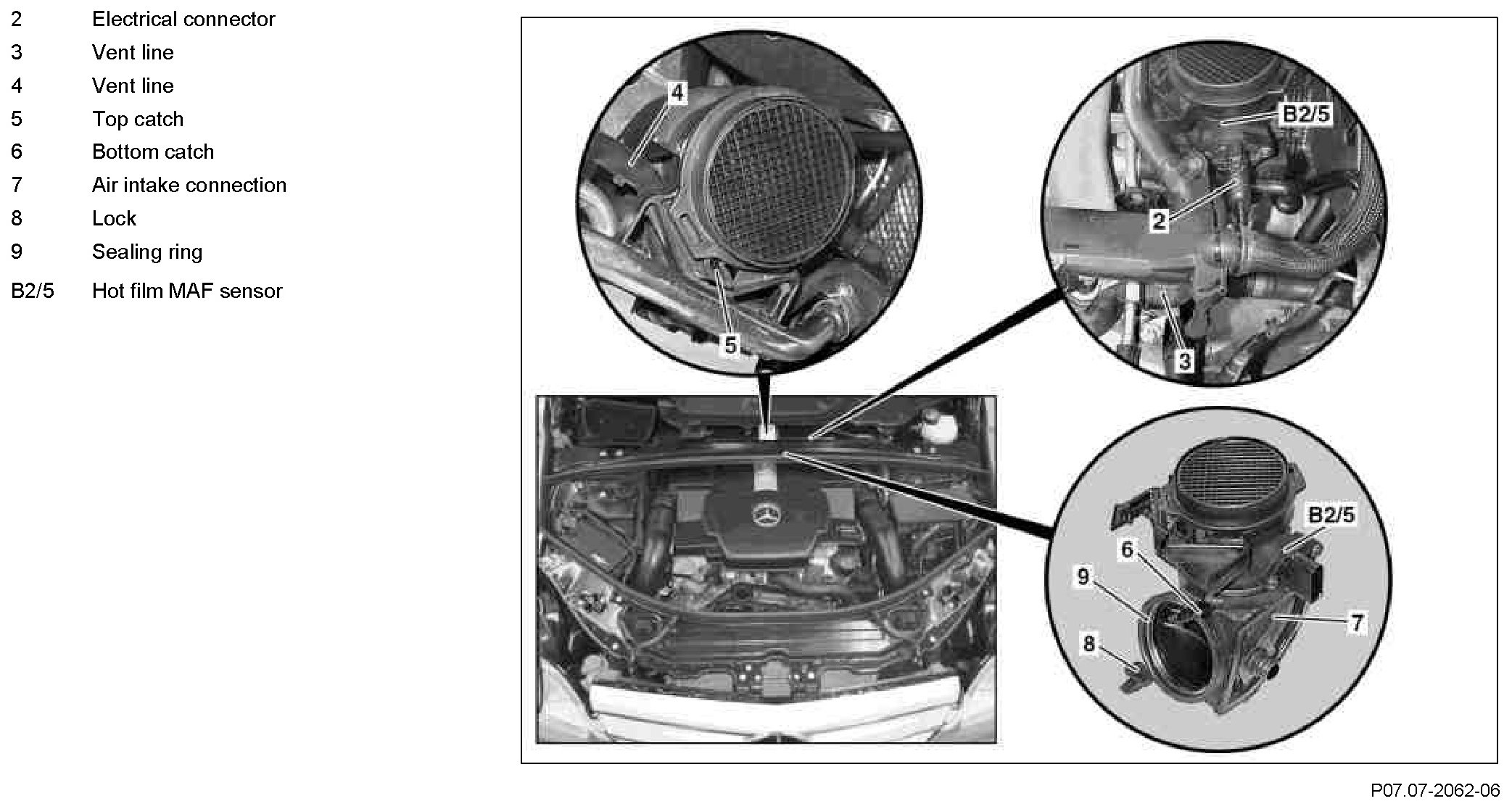 2 Electrical connector
3 Vent line
4 Vent line
5 Top catch
6 Bottom catch
7 Air intake connection
8 Lock
9 Sealing ring
B2/5 Hot film MAF sensor

4
5
B2/5
2
3
B2/5
6
9
8
7

P07.07-2062-06