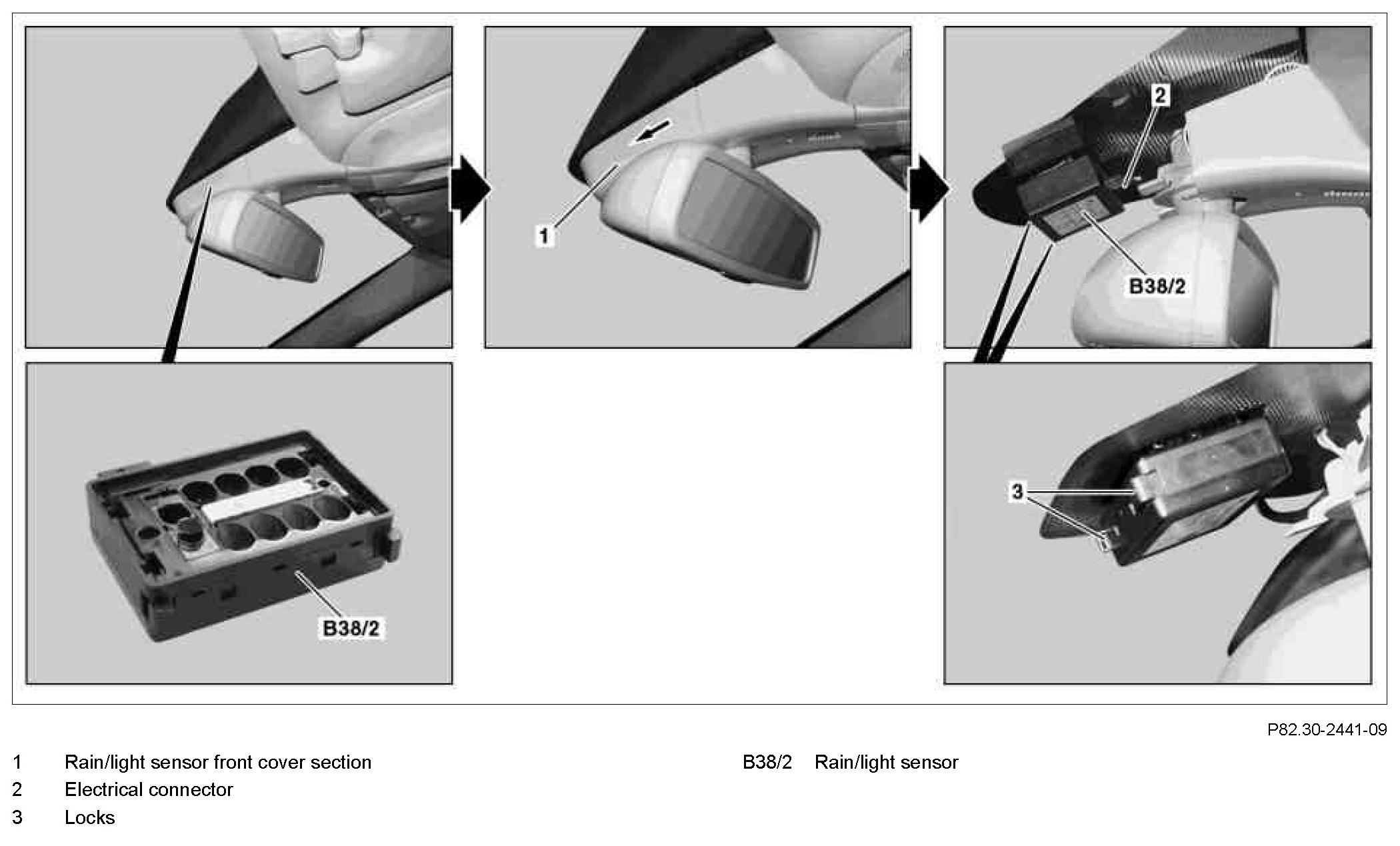 1

2

B38/2

B38/2

3

P82.30-2441-09

1 Rain/light sensor front cover section

2 Electrical connector

3 Locks

B38/2 Rain/light sensor