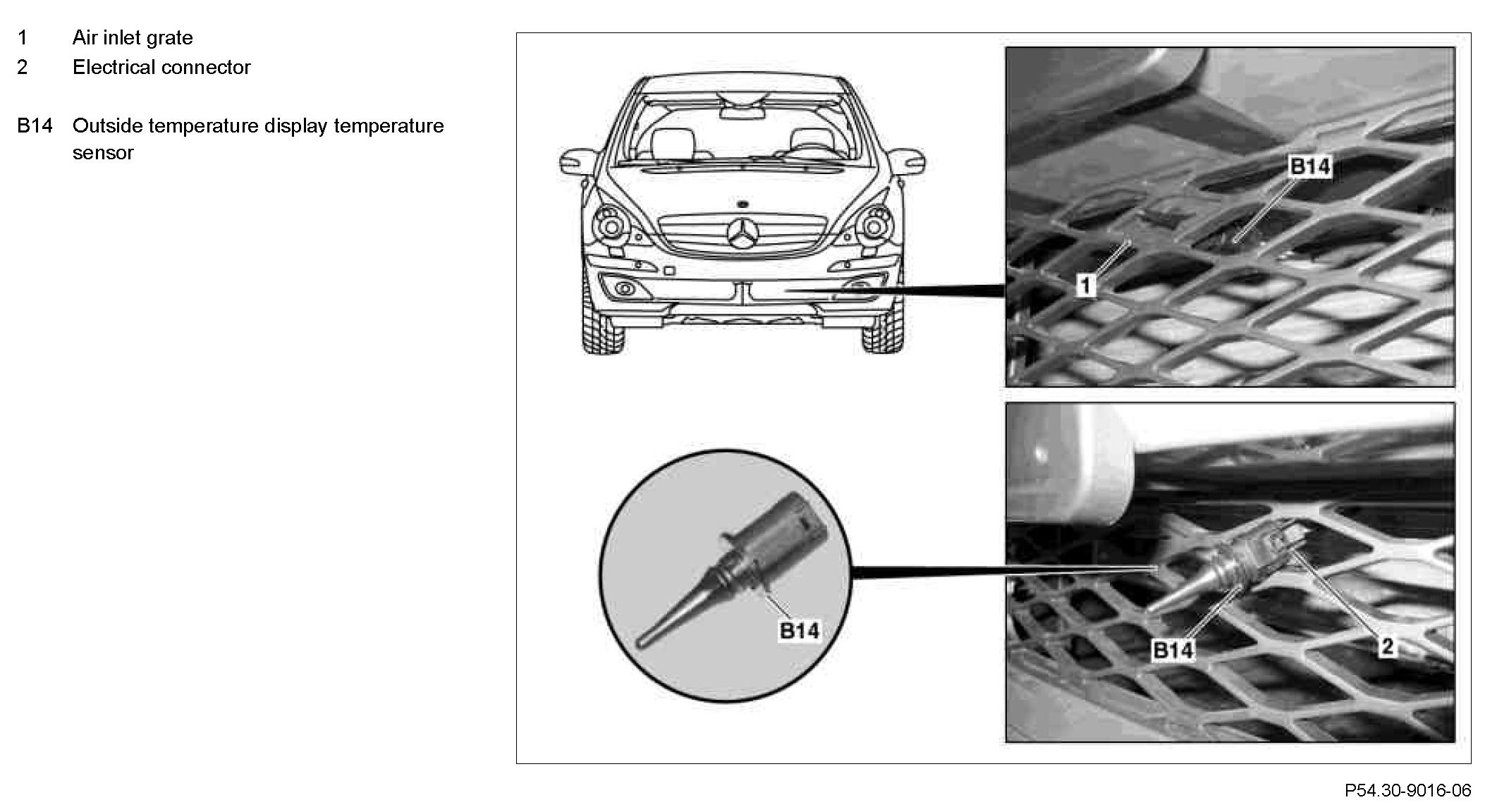 1 Air inlet grate
2 Electrical connector

B14 Outside temperature display temperature sensor

B14

1

B14

B14

2

P54.30-9016-06