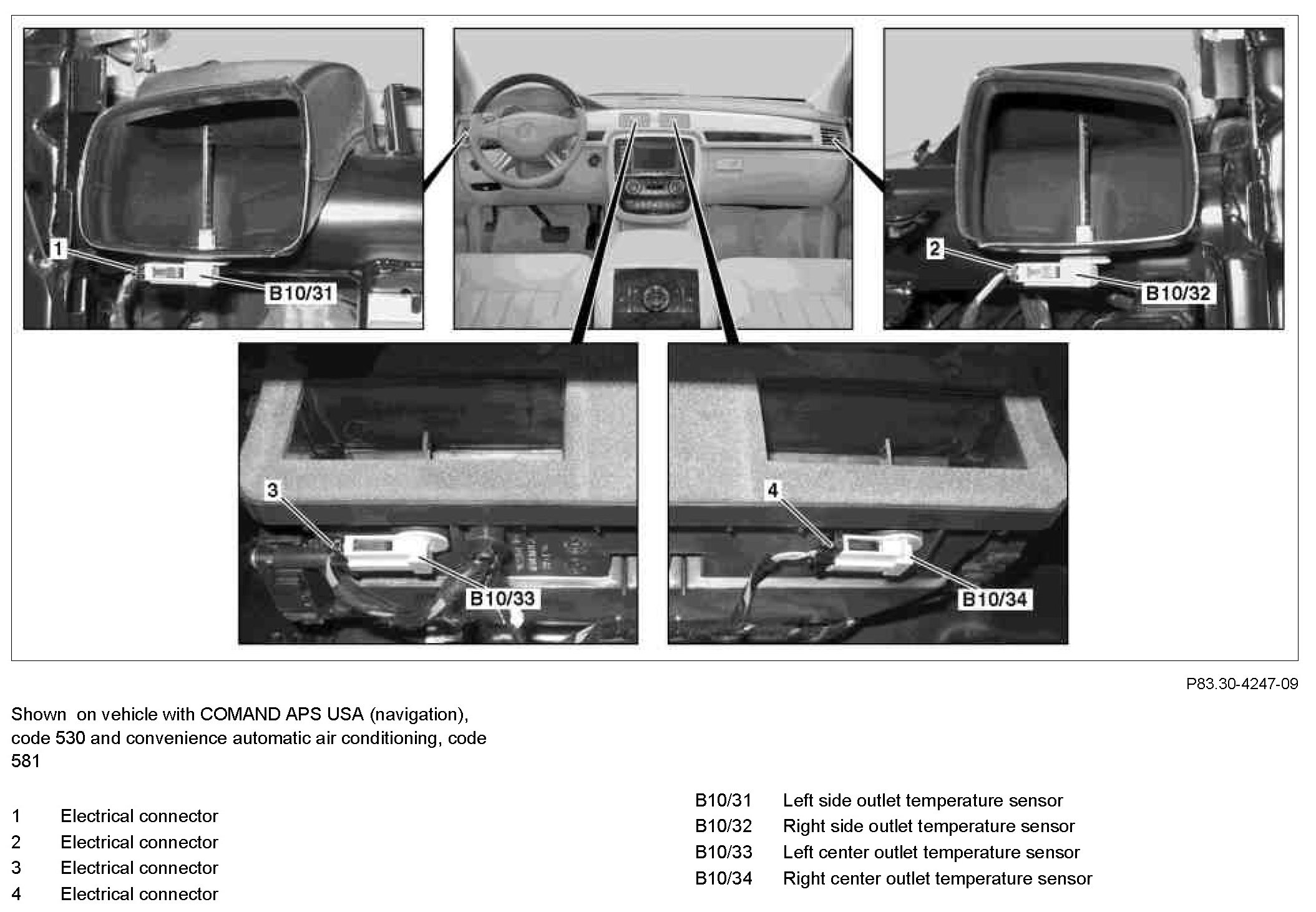 1

B10/31

2

B10/32

3

B10/33

4

B10/34

P83.30-4247-09

Shown on vehicle with COMAND APS USA (navigation), code 530 and convenience automatic air conditioning, code 581

1 Electrical connector
2 Electrical connector
3 Electrical connector
4 Electrical connector

B10/31 Left side outlet temperature sensor
B10/32 Right side outlet temperature sensor
B10/33 Left center outlet temperature sensor
B10/34 Right center outlet temperature sensor