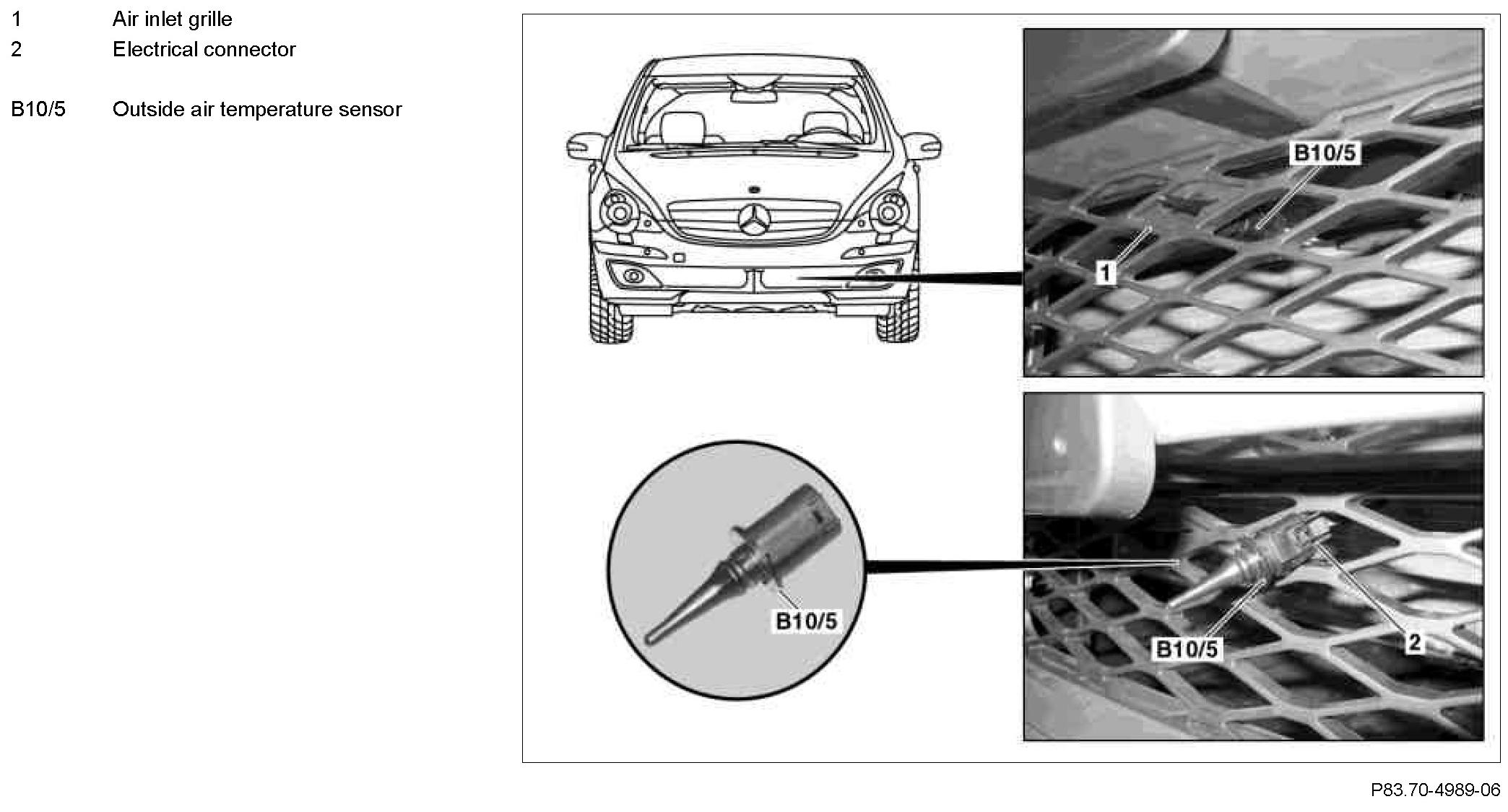 1 Air inlet grille
2 Electrical connector

B10/5 Outside air temperature sensor

B10/5

1

B10/5

B10/5

2

P83.70-4989-06