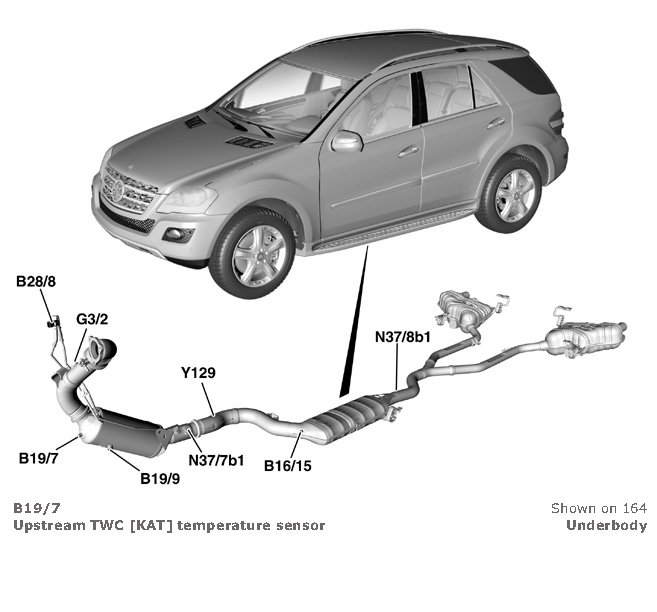 B28/8

G3/2

Y129

N37/8b1

B19/7

B19/9

N37/7b1

B16/15

B19/7
Upstream TWC [KAT] temperature sensor

Shown on 164
Underbody