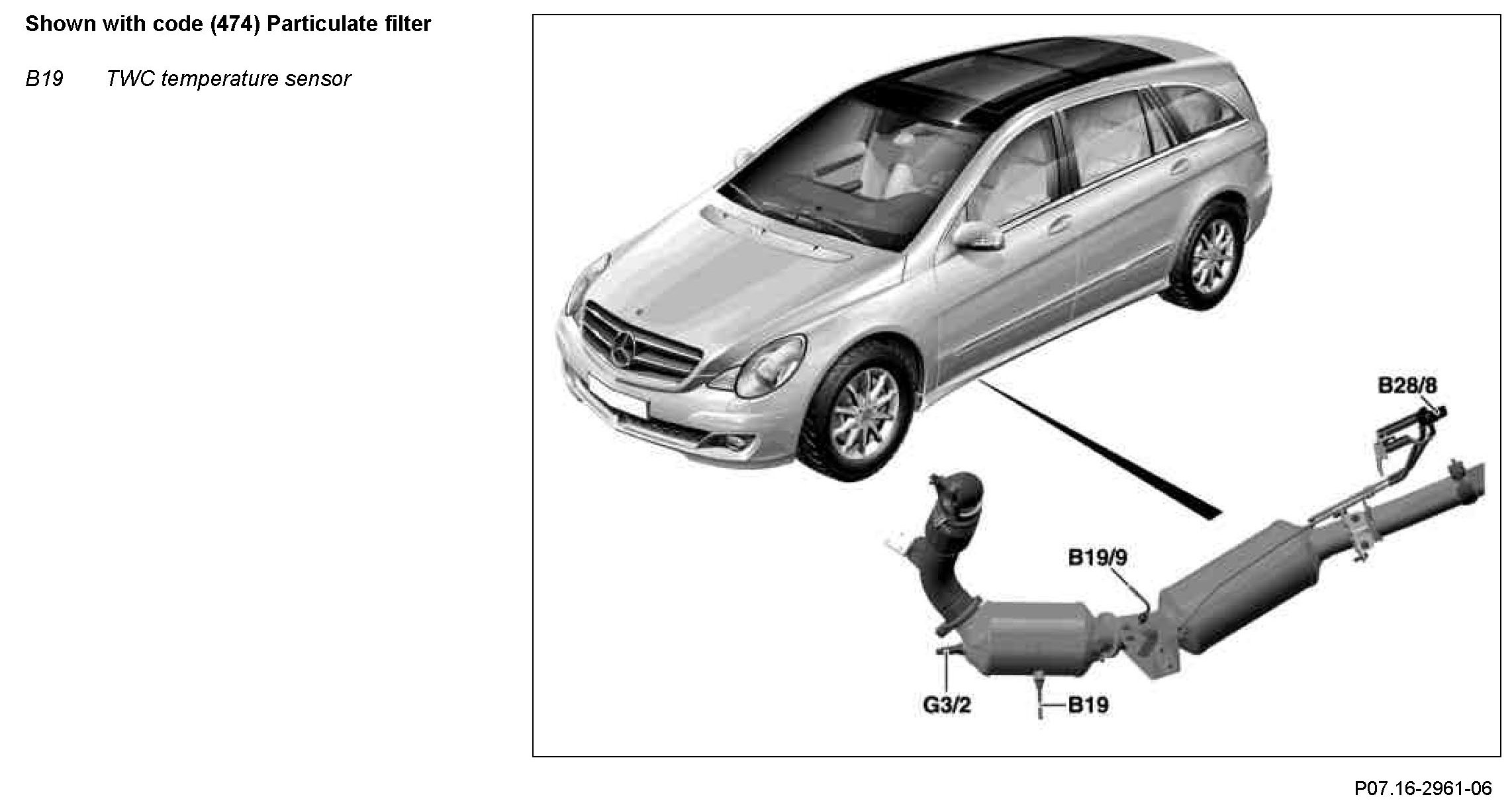 Shown with code (474) Particulate filter

B19 TWC temperature sensor

B28/8

B19/9

G3/2

B19

P07.16-2961-06