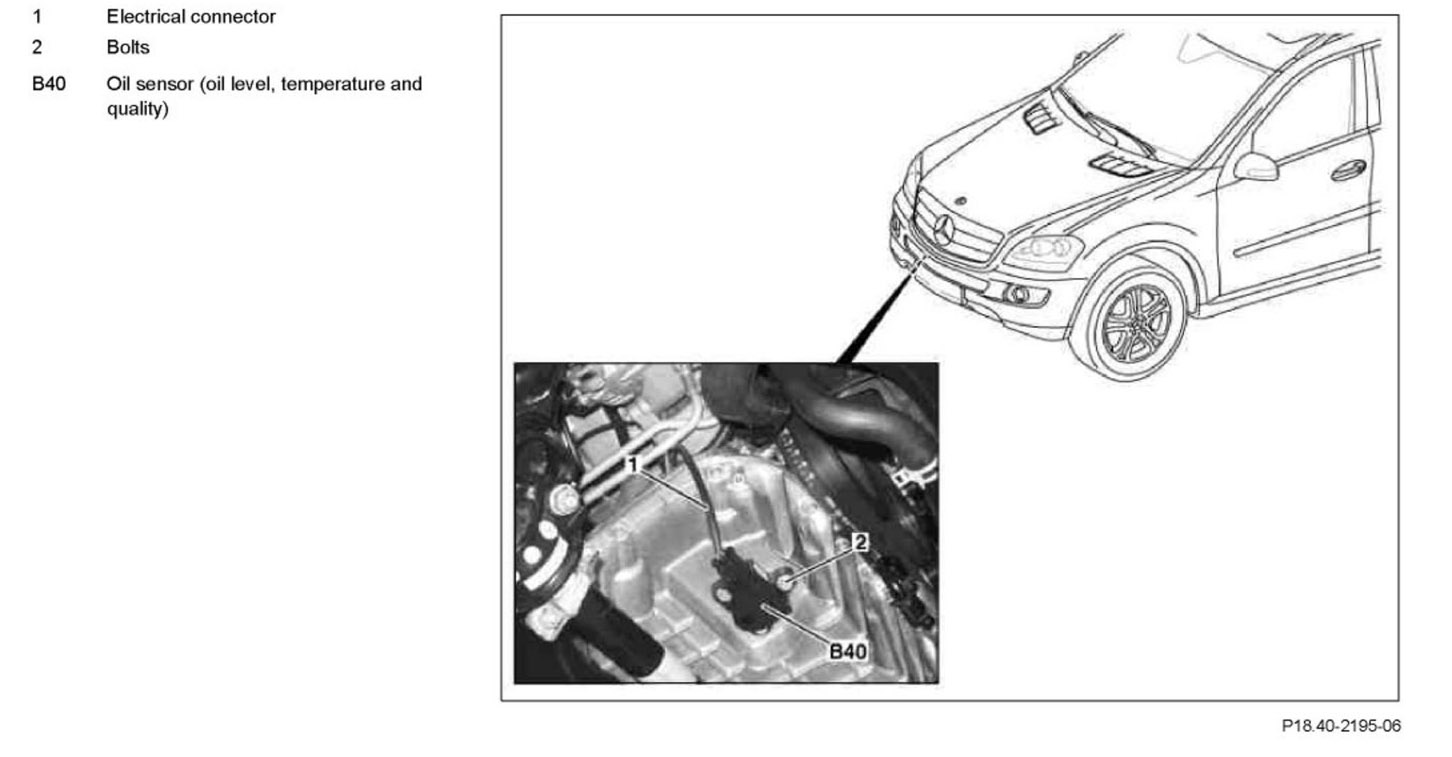 1 Electrical connector

2 Bolts

B40 Oil sensor (oil level, temperature and quality)

1

2

B40

P18.40-2195-06