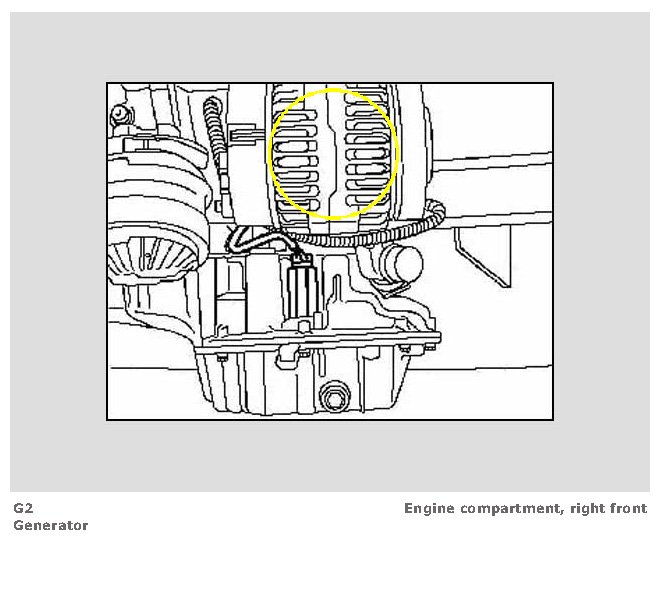 G2
Generator

Engine compartment, right front