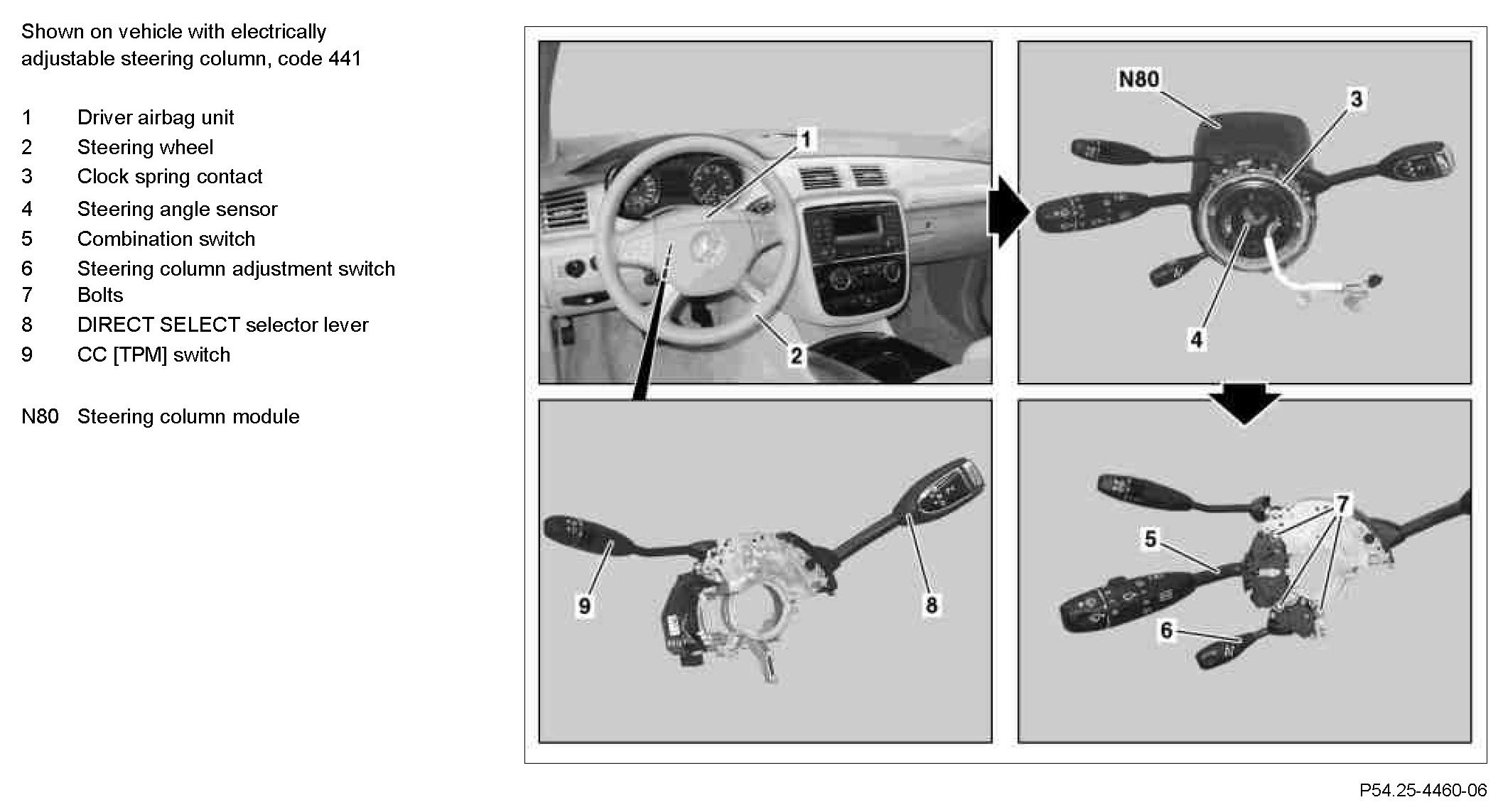 Shown on vehicle with electrically adjustable steering column, code 441

1 Driver airbag unit
2 Steering wheel
3 Clock spring contact
4 Steering angle sensor
5 Combination switch
6 Steering column adjustment switch
7 Bolts
8 DIRECT SELECT selector lever
9 CC [TPM] switch

N80 Steering column module

1
2
N80
3
4
9
8
7
5
6

P54.25-4460-06