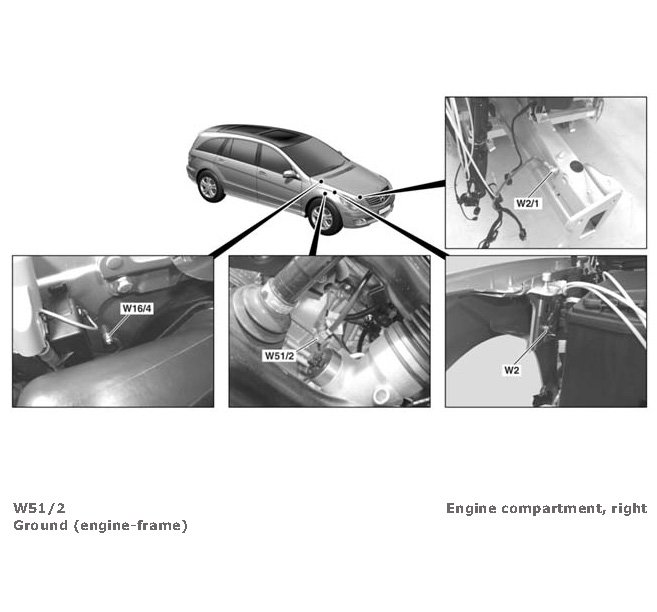 W2/1

W16/4

W51/2

W2

W51/2
Ground (engine-frame)

Engine compartment, right