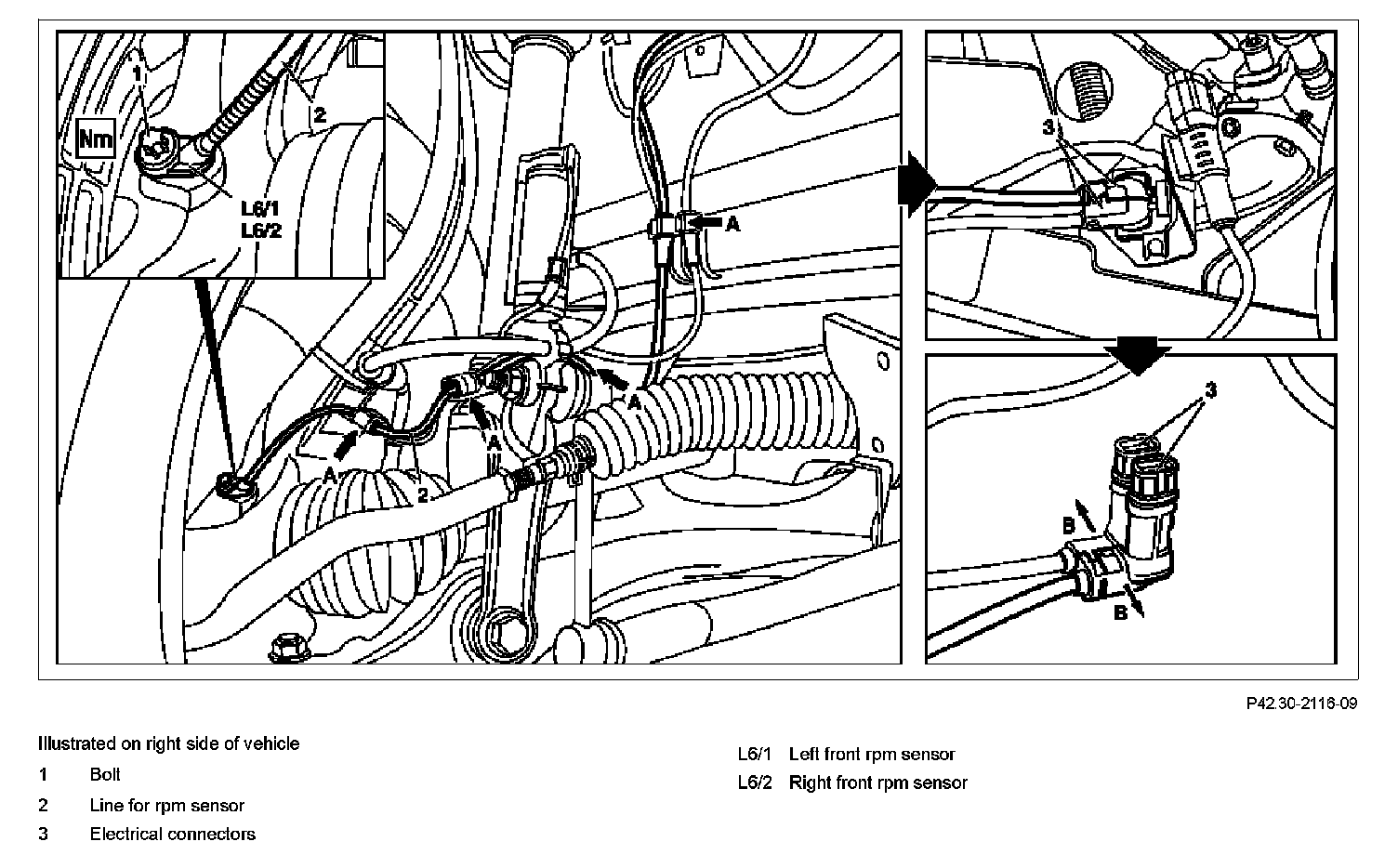 1
2
Nm
L6/1
L6/2
A
A
A
A
2
3
3
B
B

P42.30-2116-09

Illustrated on right side of vehicle
1 Bolt
2 Line for rpm sensor
3 Electrical connectors

L6/1 Left front rpm sensor
L6/2 Right front rpm sensor