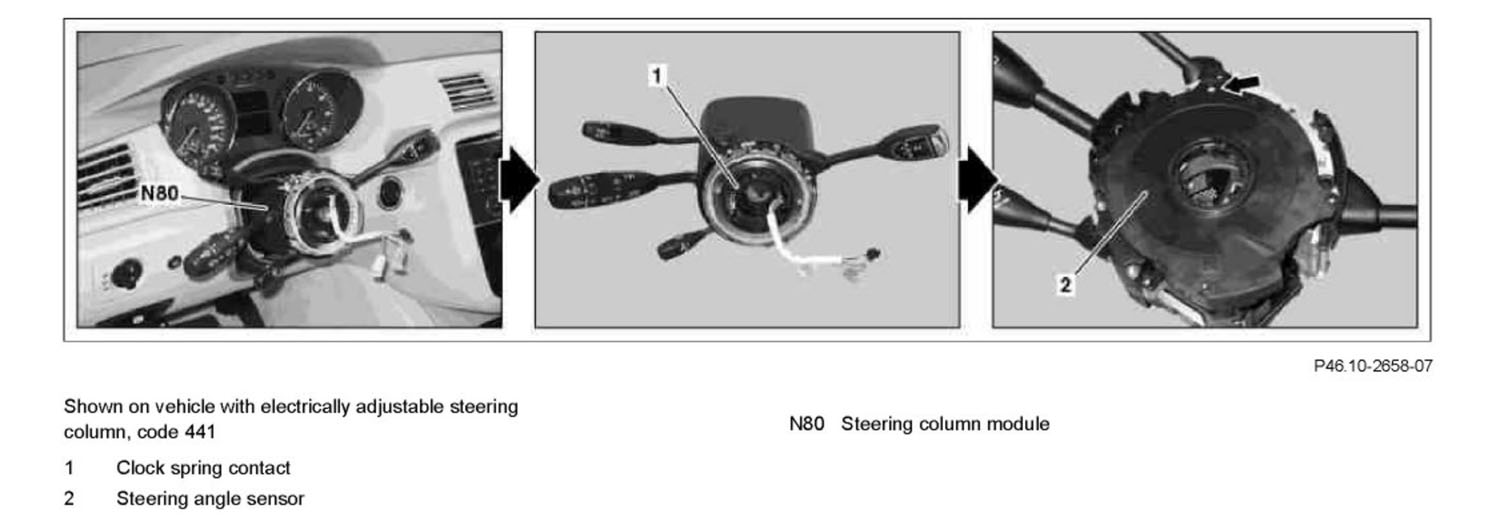 N80

1

2

P46.10-2658-07

Shown on vehicle with electrically adjustable steering column, code 441

1 Clock spring contact
2 Steering angle sensor

N80 Steering column module