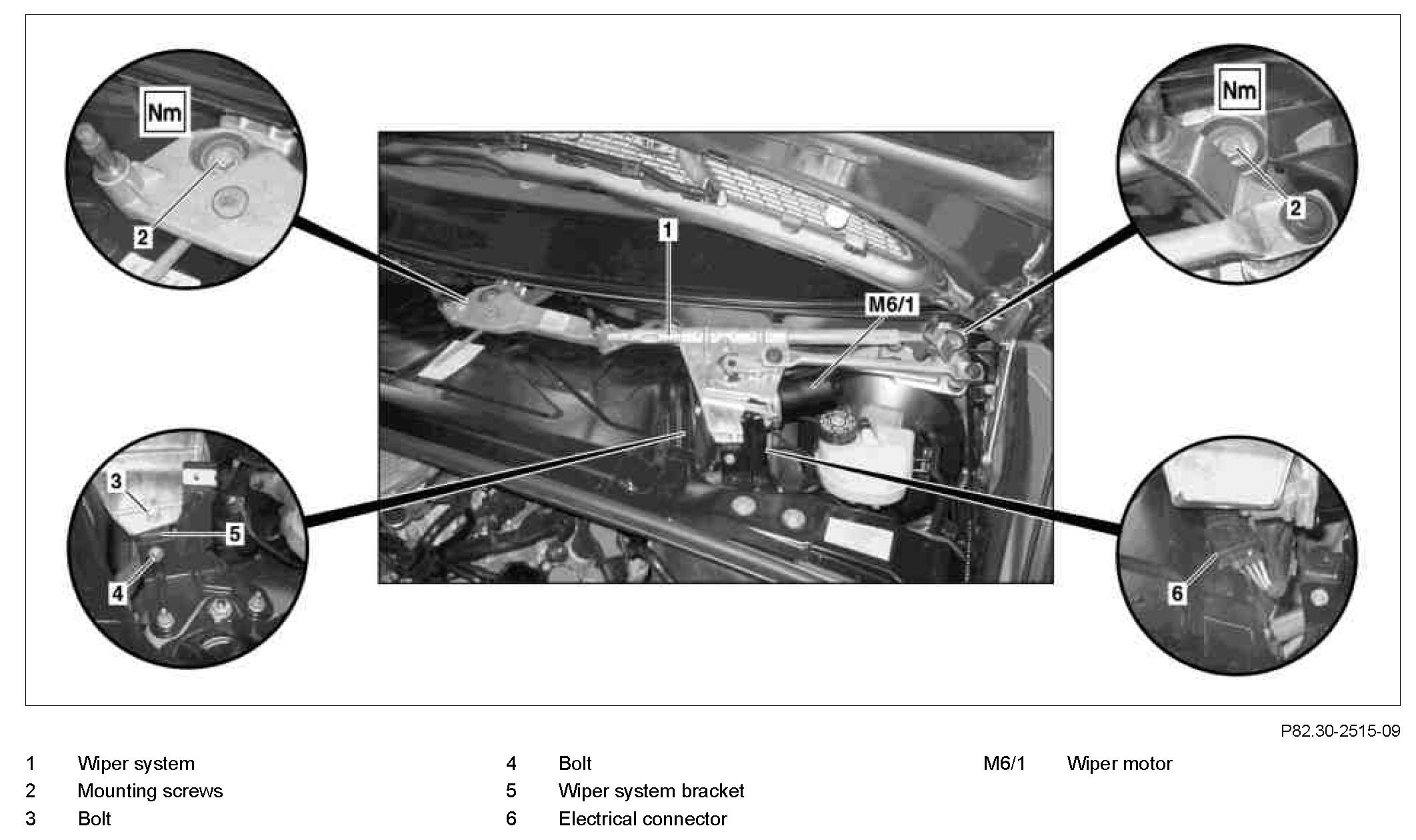 Nm
2
1
M6/1
Nm
2
3
5
4
6

P82.30-2515-09

1 Wiper system
2 Mounting screws
3 Bolt

4 Bolt
5 Wiper system bracket
6 Electrical connector

M6/1 Wiper motor