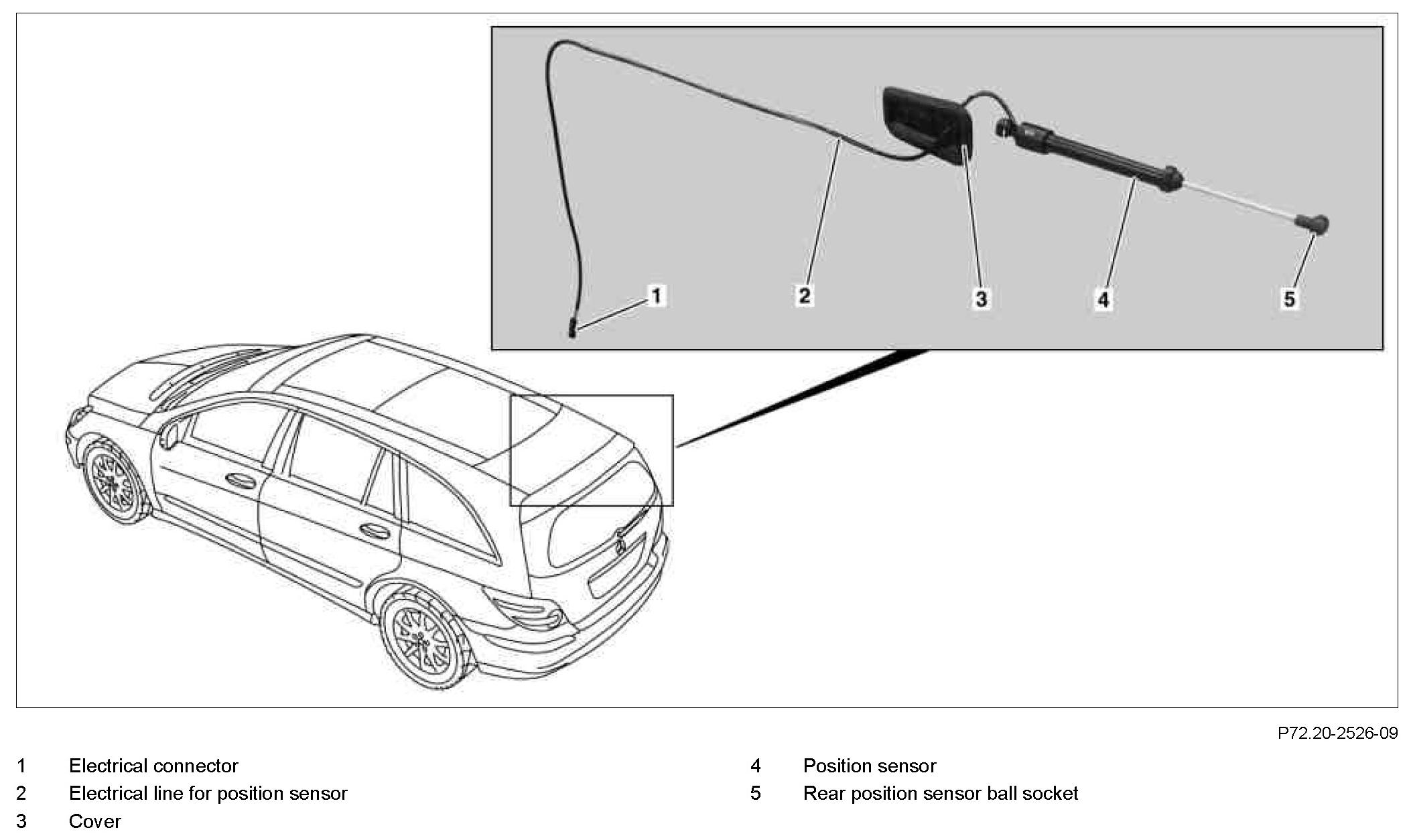 1
2
3
4
5

P72.20-2526-09

1 Electrical connector
2 Electrical line for position sensor
3 Cover

4 Position sensor
5 Rear position sensor ball socket